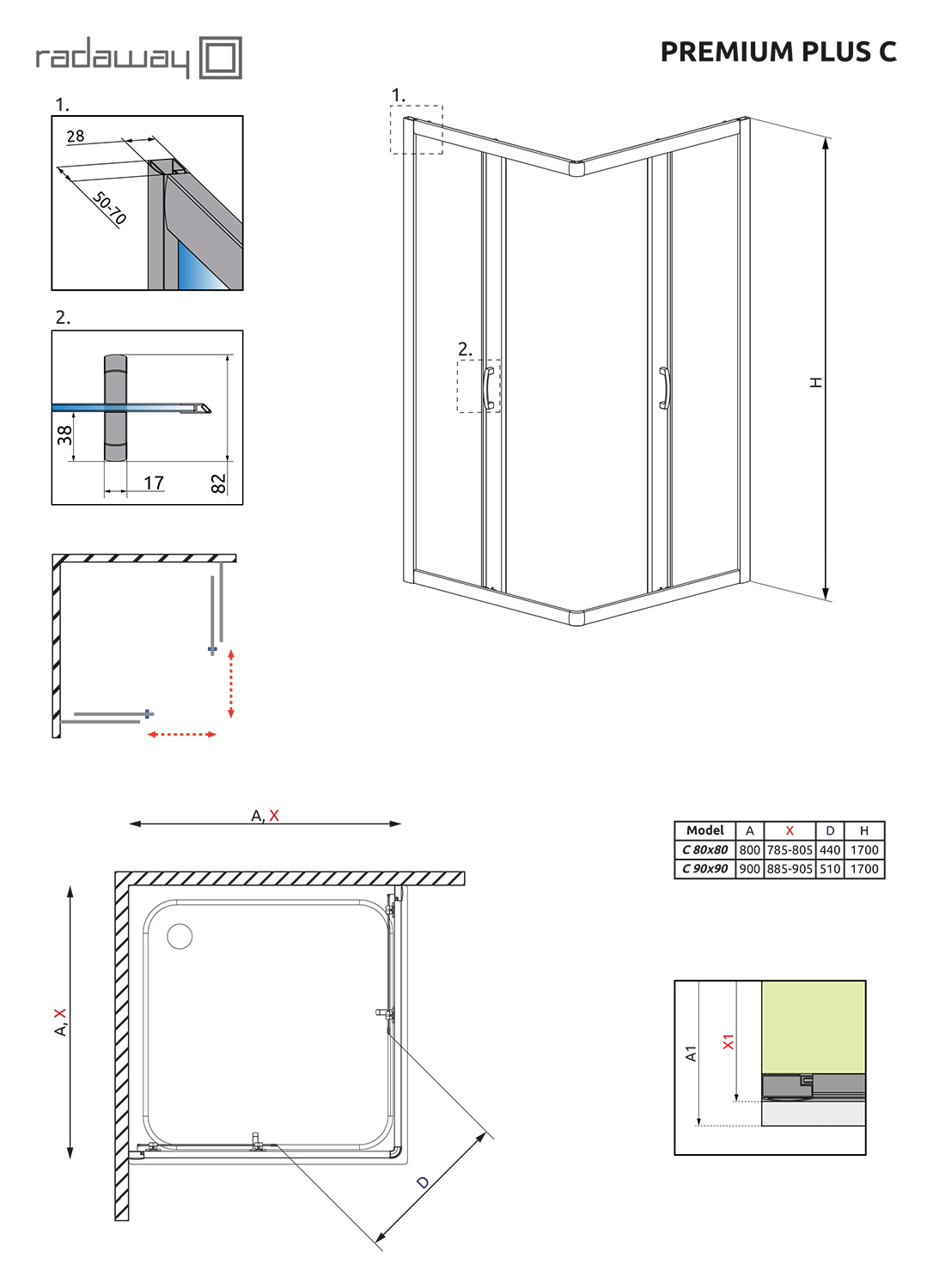 radaway

PREMIUM PLUS C

1.

28

50-70

2.

38

17

82

1.

2.

H

A, X

A, X

D

| Model | A | X | D | H |
|---|---|---|---|---|
| C 80x80 | 800 | 785-805 | 440 | 1700 |
| C 90x90 | 900 | 885-905 | 510 | 1700 |

A1

X1