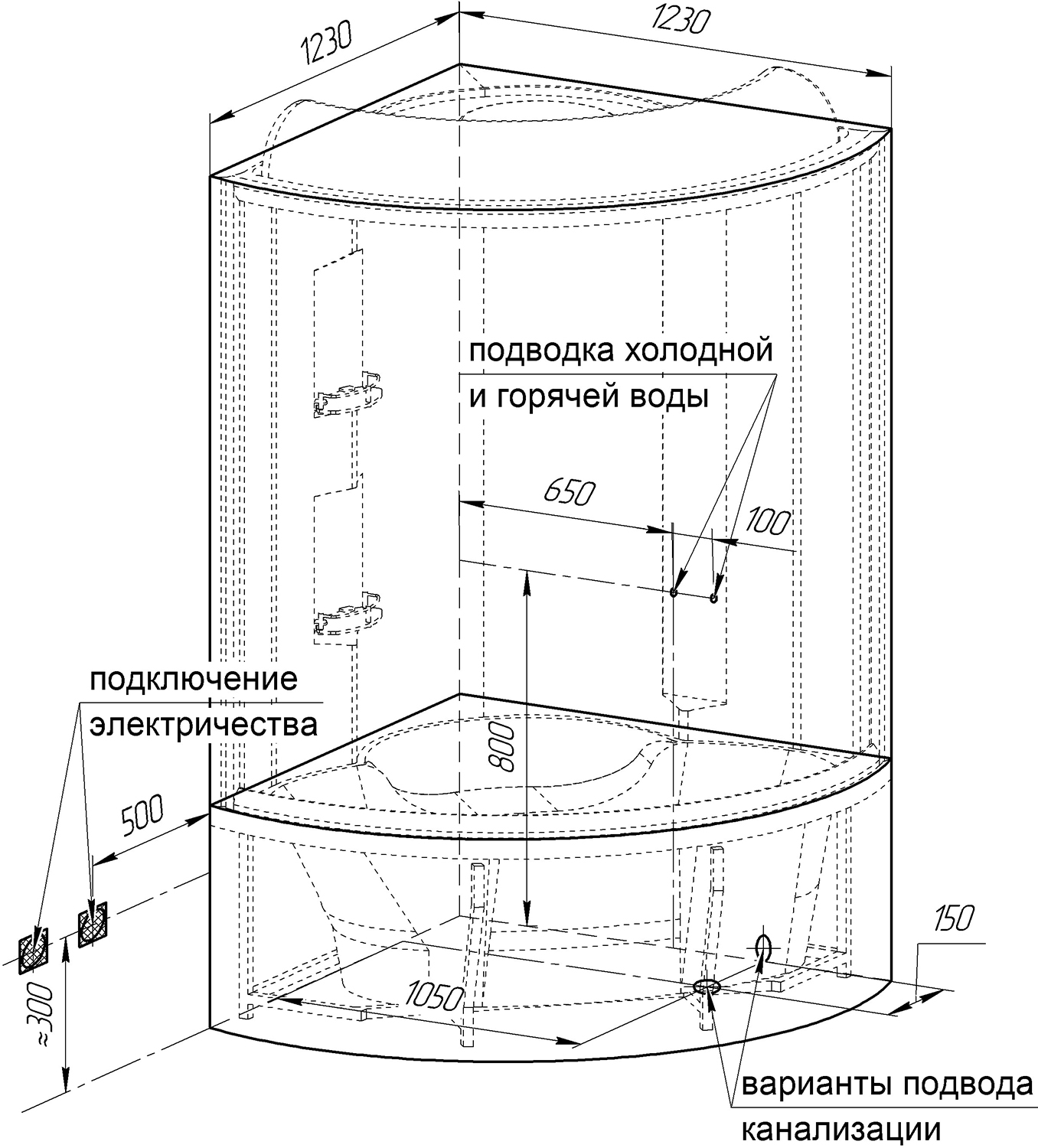 1230

1230

подводка холодной
и горячей воды

650

100

подключение
электричества

800

500

150

1050

≈300

варианты подвода
канализации