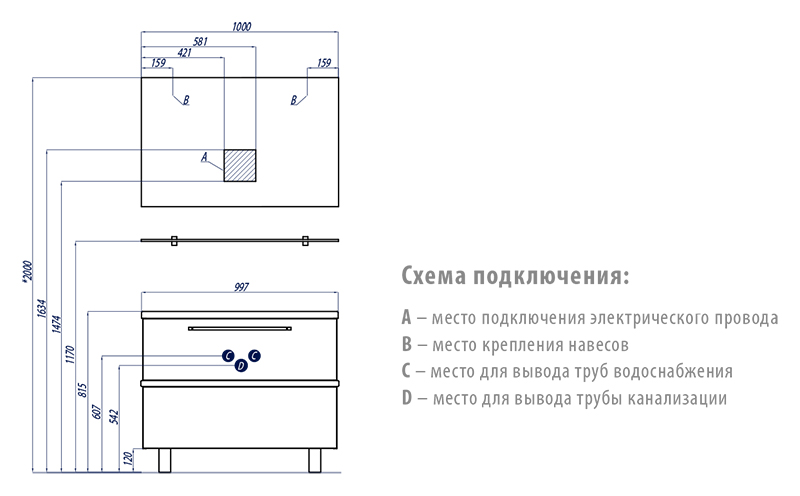 1000
581
421
159
159
B
B
A
*2000
1634
1474
1170
815
607
542
120
997
C
D
C

Схема подключения:

A – место подключения электрического провода
B – место крепления навесов
C – место для вывода труб водоснабжения
D – место для вывода трубы канализации