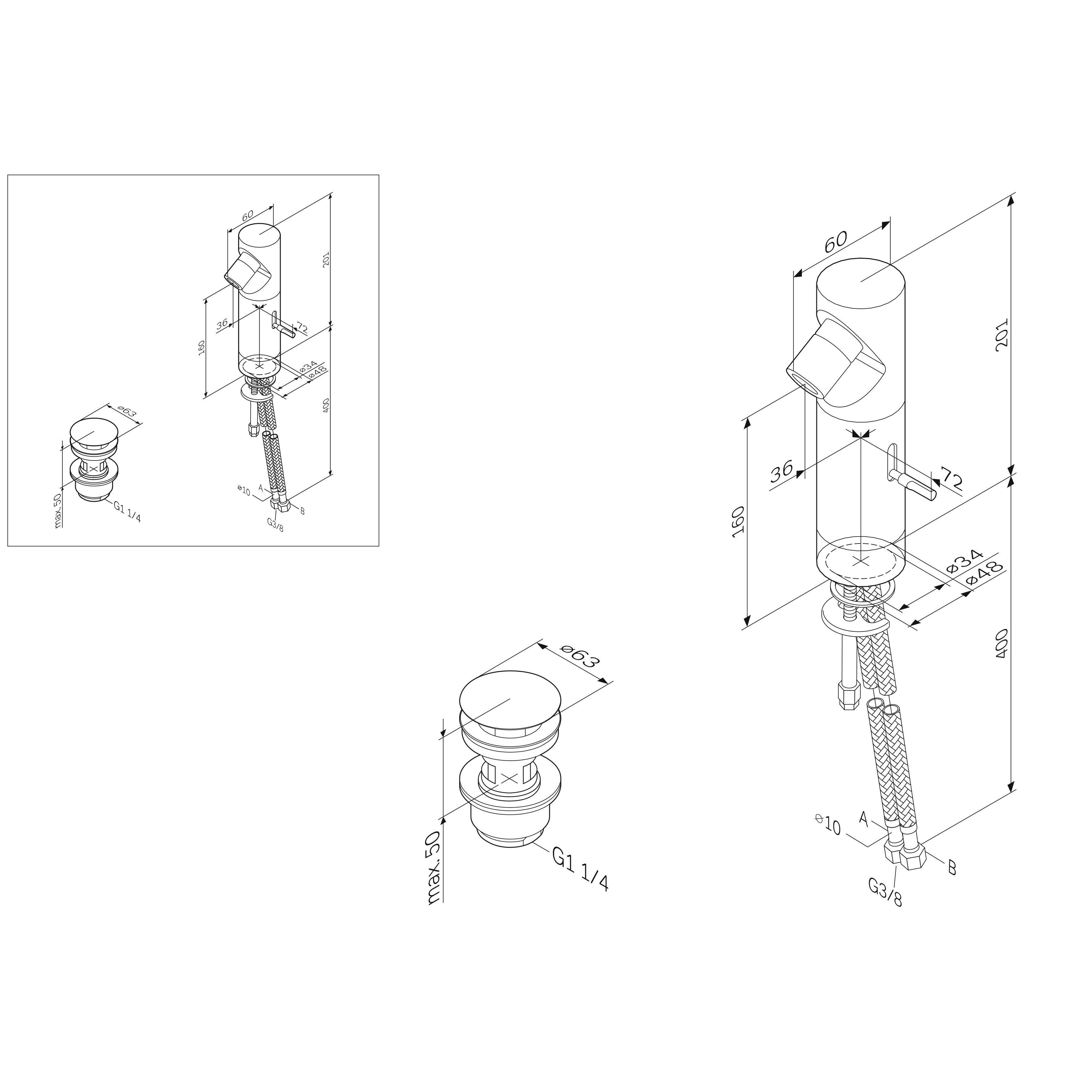 60
201
36
72
160
ø34
ø48
400
ø63
max.50
G1 1/4
ø10
A
B
G3/8

ø63
max.50
G1 1/4

60
201
36
72
160
ø34
ø48
400
ø10
A
B
G3/8