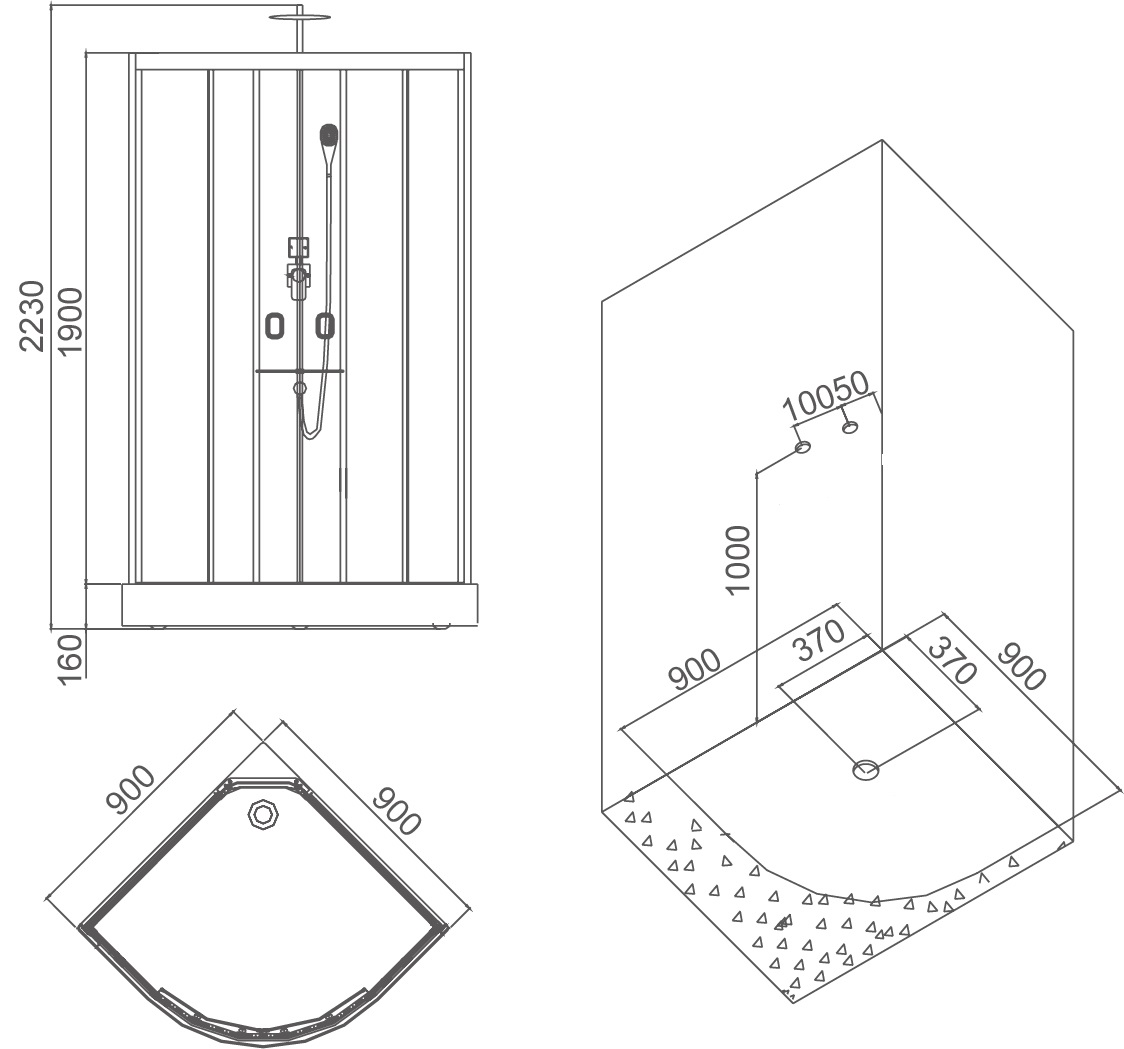 2230
1900
160
900
900
10050
1000
900
370
370
900