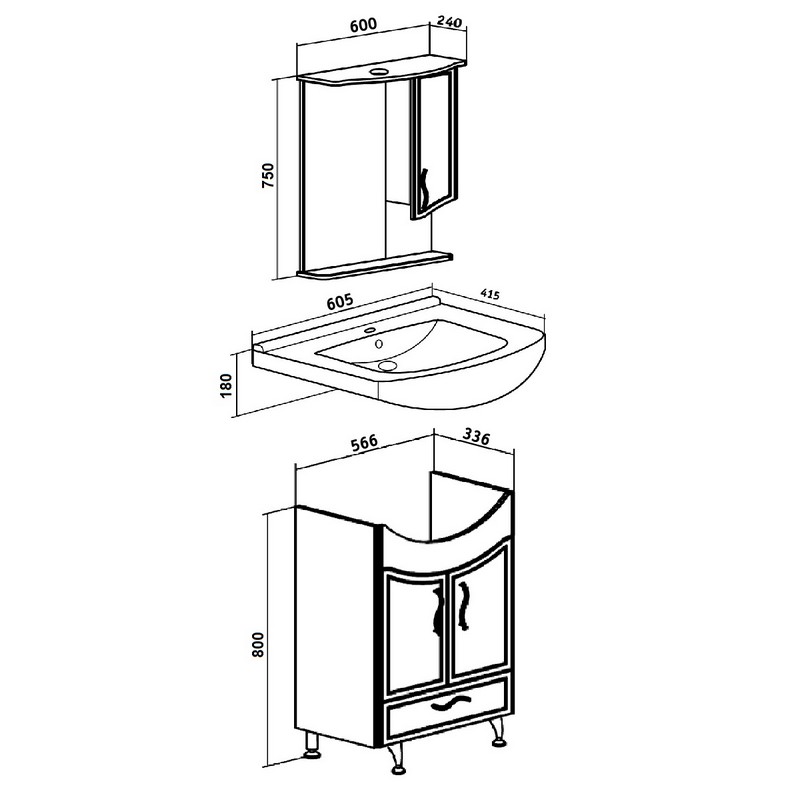 600
240
750
605
415
180
566
336
800