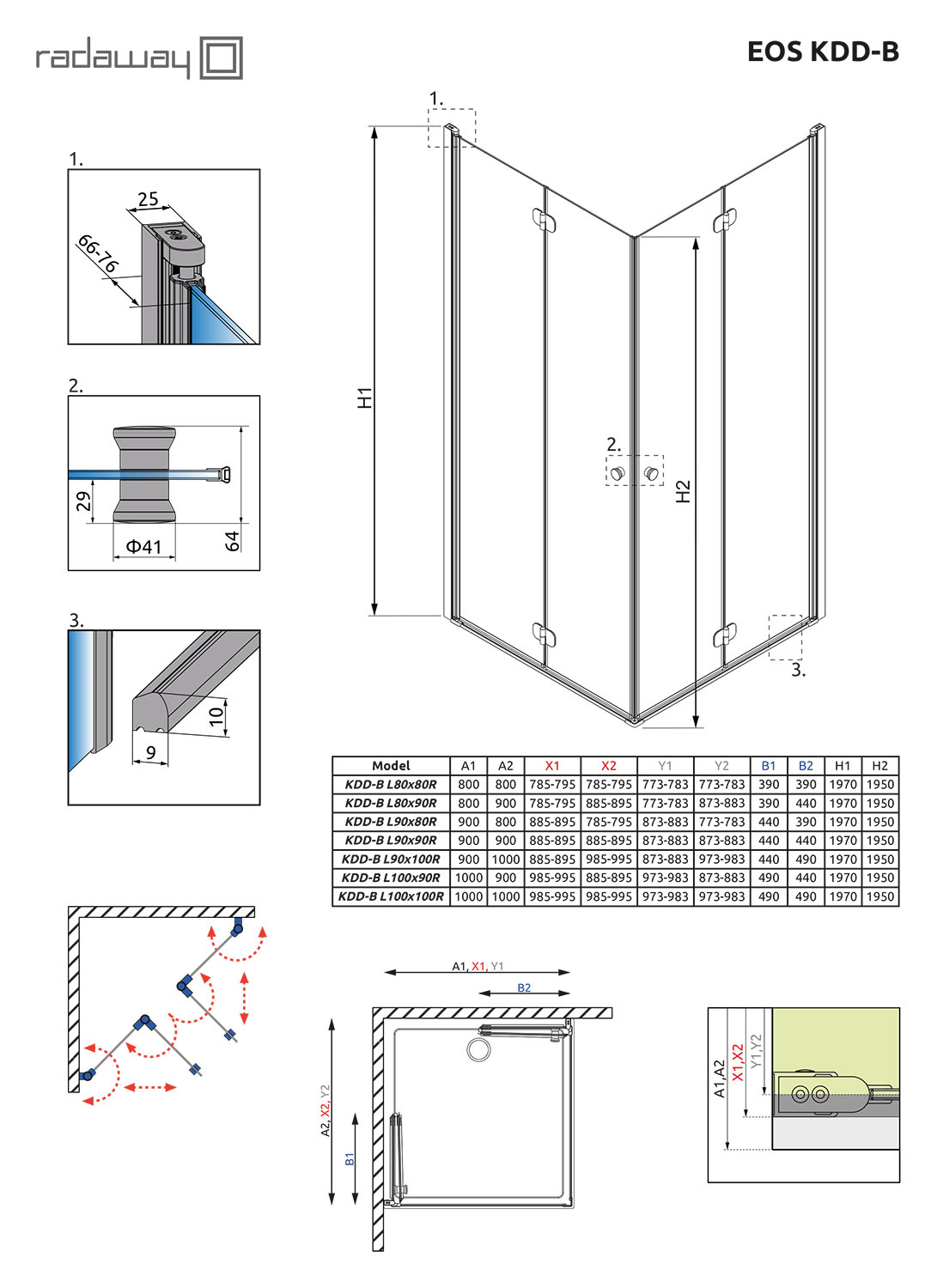 radaway

EOS KDD-B

1.

25

66-76

2.

29

Φ41

64

3.

10

9

1.

H1

2.

H2

3.

| Model | A1 | A2 | X1 | X2 | Y1 | Y2 | B1 | B2 | H1 | H2 |
|---|---|---|---|---|---|---|---|---|---|---|
| KDD-B L80x80R | 800 | 800 | 785-795 | 785-795 | 773-783 | 773-783 | 390 | 390 | 1970 | 1950 |
| KDD-B L80x90R | 800 | 900 | 785-795 | 885-895 | 773-783 | 873-883 | 390 | 440 | 1970 | 1950 |
| KDD-B L90x80R | 900 | 800 | 885-895 | 785-795 | 873-883 | 773-783 | 440 | 390 | 1970 | 1950 |
| KDD-B L90x90R | 900 | 900 | 885-895 | 885-895 | 873-883 | 873-883 | 440 | 440 | 1970 | 1950 |
| KDD-B L90x100R | 900 | 1000 | 885-895 | 985-995 | 873-883 | 973-983 | 440 | 490 | 1970 | 1950 |
| KDD-B L100x90R | 1000 | 900 | 985-995 | 885-895 | 973-983 | 873-883 | 490 | 440 | 1970 | 1950 |
| KDD-B L100x100R | 1000 | 1000 | 985-995 | 985-995 | 973-983 | 973-983 | 490 | 490 | 1970 | 1950 |

A1, X1, Y1

B2

A2, X2, Y2

B1

A1,A2

X1,X2

Y1,Y2