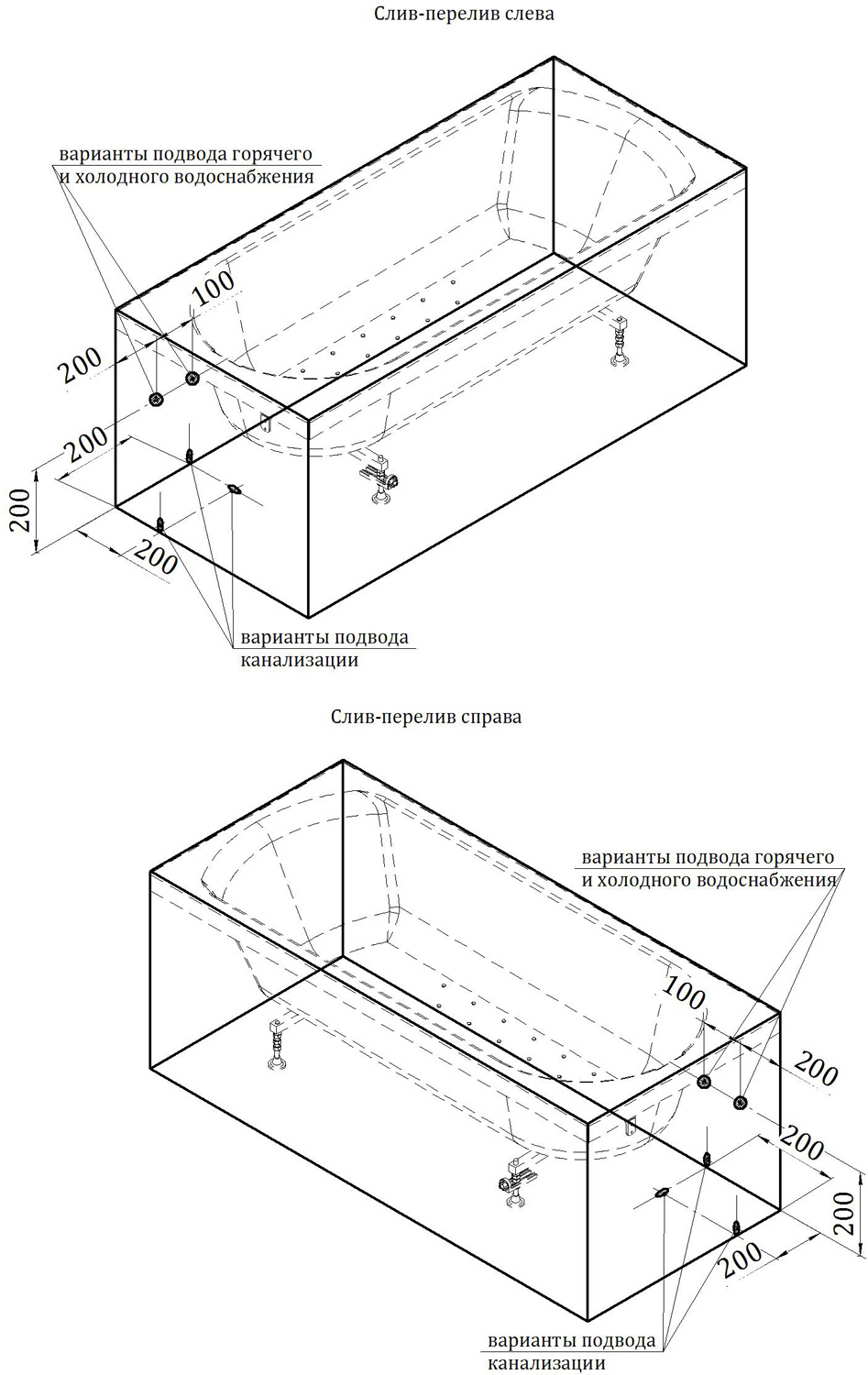 Слив-перелив слева

варианты подвода горячего
и холодного водоснабжения

100

200

200

200

200

варианты подвода
канализации

Слив-перелив справа

варианты подвода горячего
и холодного водоснабжения

100

200

200

200

200

варианты подвода
канализации