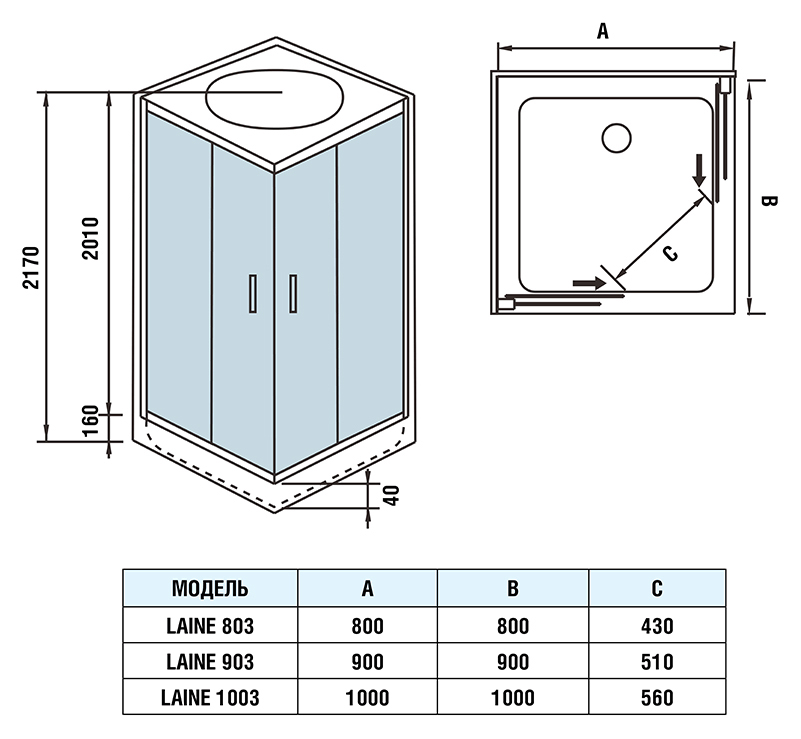 2170
2010
160
40
A
B
C

| МОДЕЛЬ | A | B | C |
|---|---|---|---|
| LAINE 803 | 800 | 800 | 430 |
| LAINE 903 | 900 | 900 | 510 |
| LAINE 1003 | 1000 | 1000 | 560 |