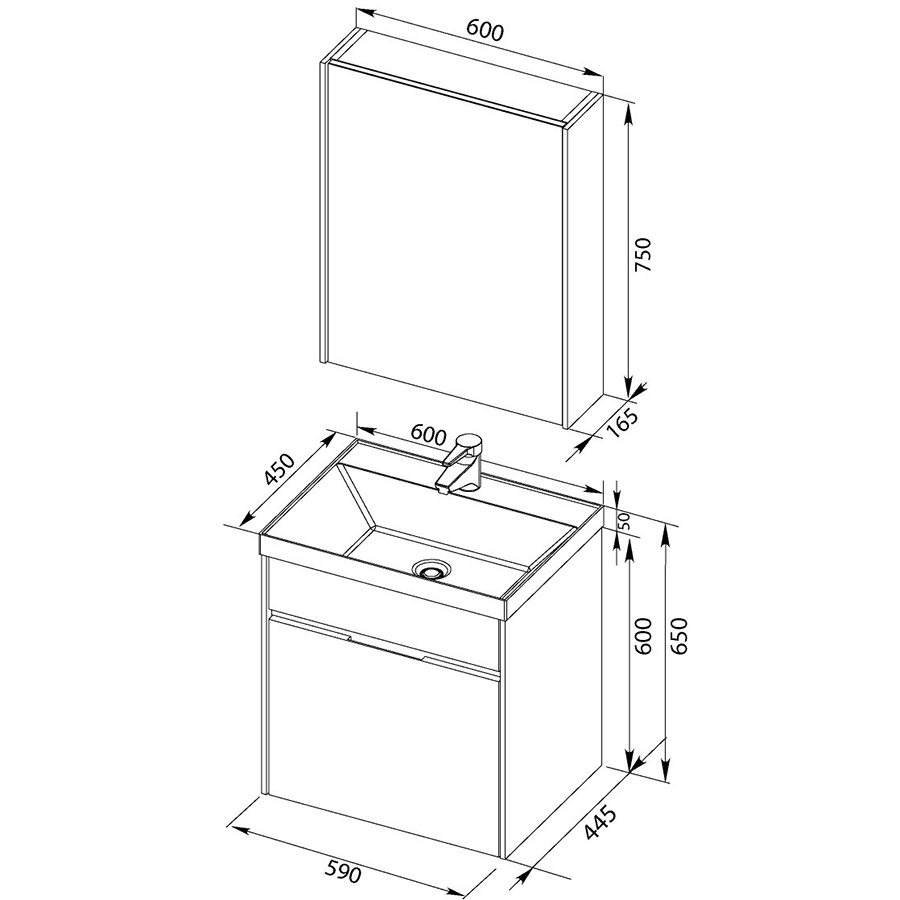 600
750
165
600
450
50
600
650
445
590