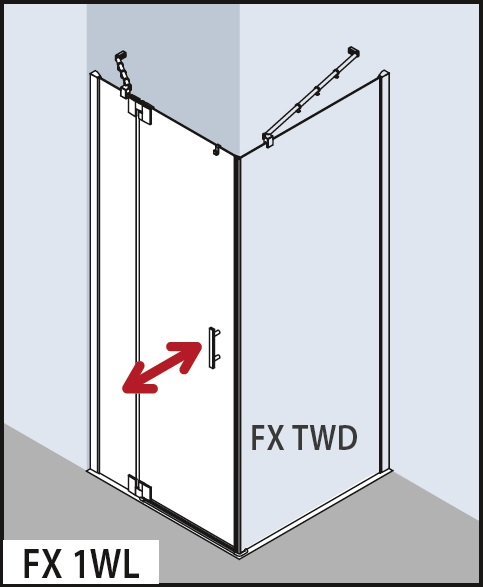 FX TWD

FX 1WL