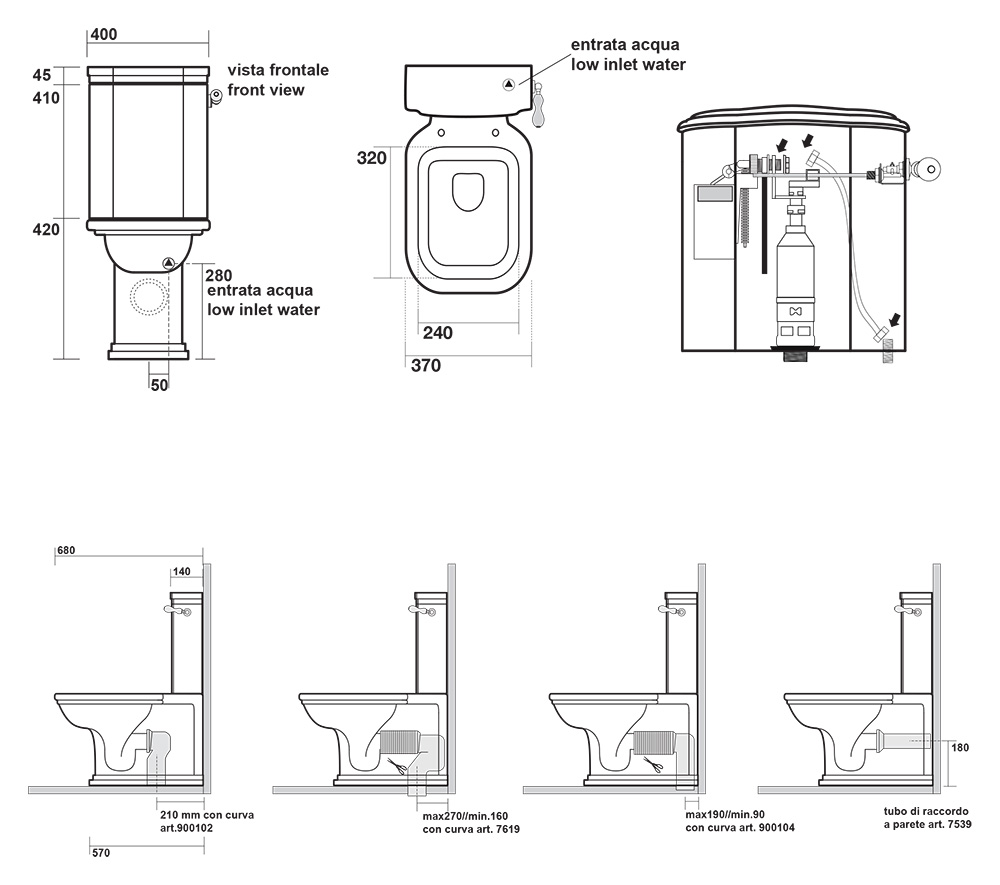 400

45

410

420

vista frontale
front view

280
entrata acqua
low inlet water

50

entrata acqua
low inlet water

320

240

370

680

140

210 mm con curva
art.900102

570

max270//min.160
con curva art. 7619

max190//min.90
con curva art. 900104

180

tubo di raccordo
a parete art. 7539