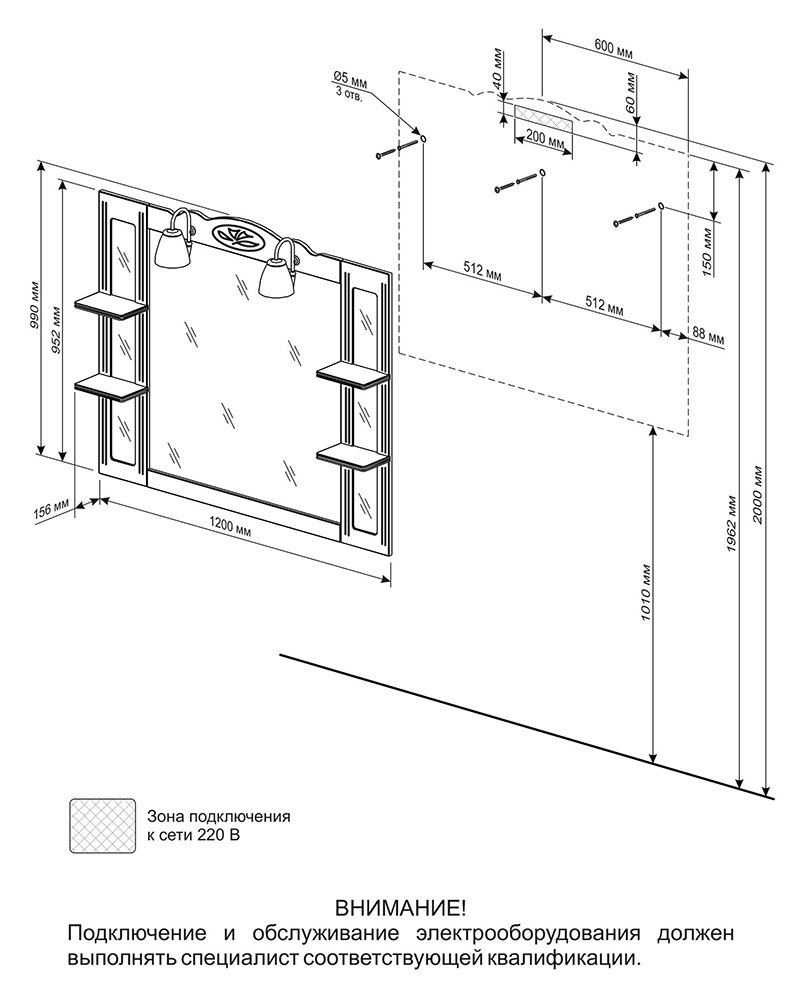 Ø5 мм
3 отв.

40 мм

600 мм

60 мм

200 мм

150 мм

512 мм

512 мм

88 мм

990 мм

952 мм

156 мм

1200 мм

1010 мм

1962 мм

2000 мм

Зона подключения к сети 220 В

ВНИМАНИЕ!
Подключение и обслуживание электрооборудования должен выполнять специалист соответствующей квалификации.