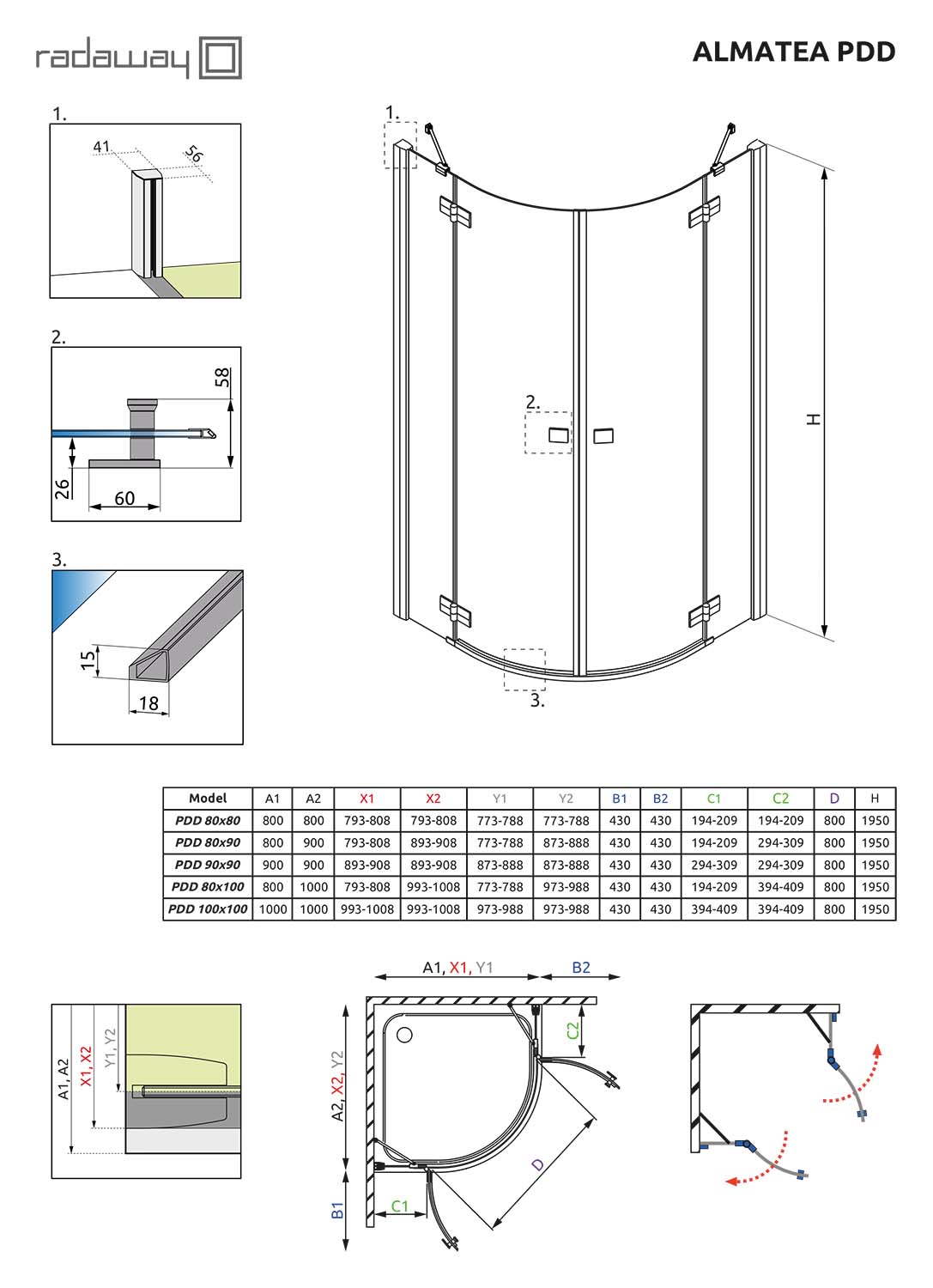 radaway

ALMATEA PDD

1.

41

56

2.

58

26

60

3.

15

18

1.

2.

3.

H

| Model | A1 | A2 | X1 | X2 | Y1 | Y2 | B1 | B2 | C1 | C2 | D | H |
|---|---|---|---|---|---|---|---|---|---|---|---|---|
| PDD 80x80 | 800 | 800 | 793-808 | 793-808 | 773-788 | 773-788 | 430 | 430 | 194-209 | 194-209 | 800 | 1950 |
| PDD 80x90 | 800 | 900 | 793-808 | 893-908 | 773-788 | 873-888 | 430 | 430 | 194-209 | 294-309 | 800 | 1950 |
| PDD 90x90 | 900 | 900 | 893-908 | 893-908 | 873-888 | 873-888 | 430 | 430 | 294-309 | 294-309 | 800 | 1950 |
| PDD 80x100 | 800 | 1000 | 793-808 | 993-1008 | 773-788 | 973-988 | 430 | 430 | 194-209 | 394-409 | 800 | 1950 |
| PDD 100x100 | 1000 | 1000 | 993-1008 | 993-1008 | 973-988 | 973-988 | 430 | 430 | 394-409 | 394-409 | 800 | 1950 |

A1, A2

X1, X2

Y1, Y2

A1, X1, Y1

B2

C2

A2, X2, Y2

D

B1

C1