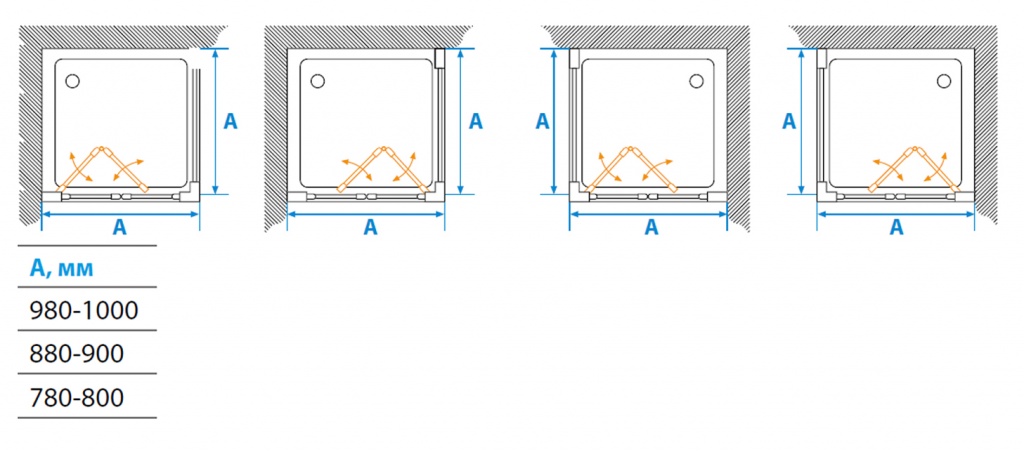 A

A

A

A

A

A

A

A

| A, мм |
|---|
| 980-1000 |
| 880-900 |
| 780-800 |