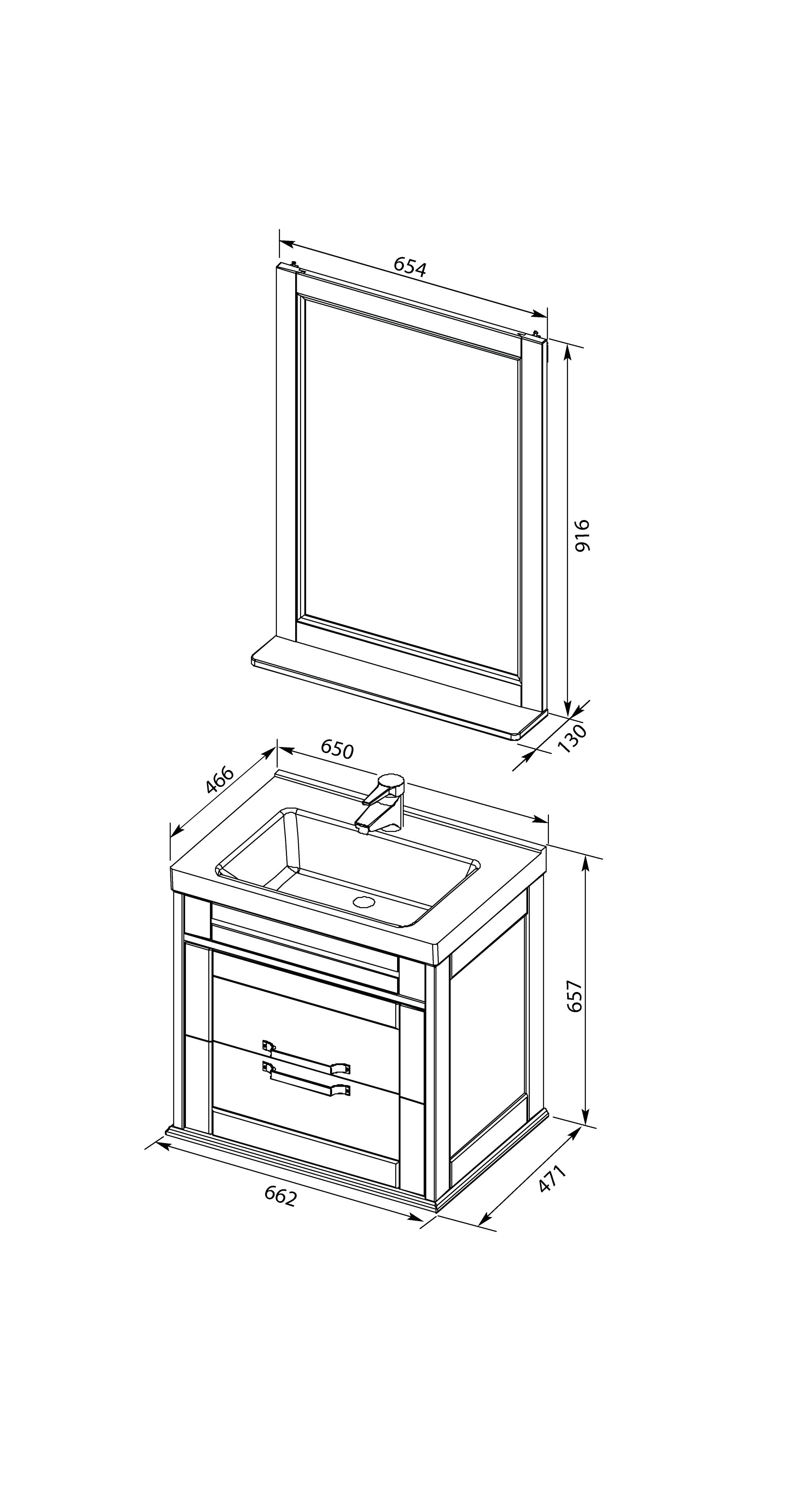 654
916
130
650
466
657
662
471