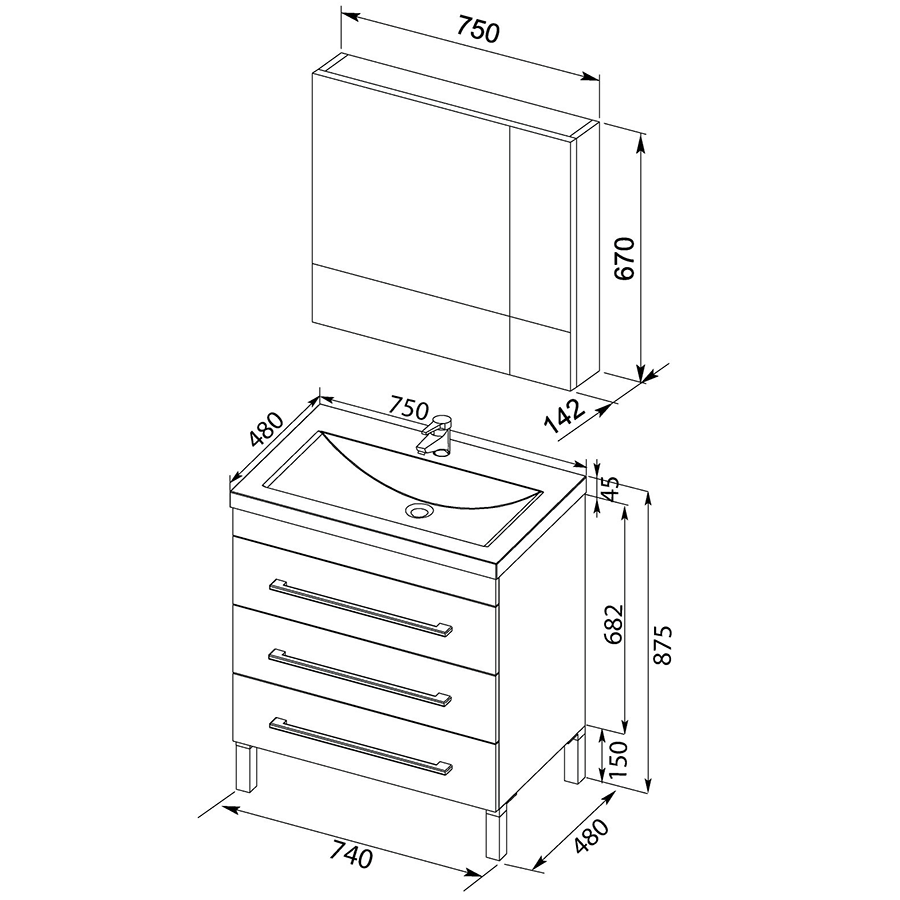 750
670
142
480
750
45
682
875
150
740
480