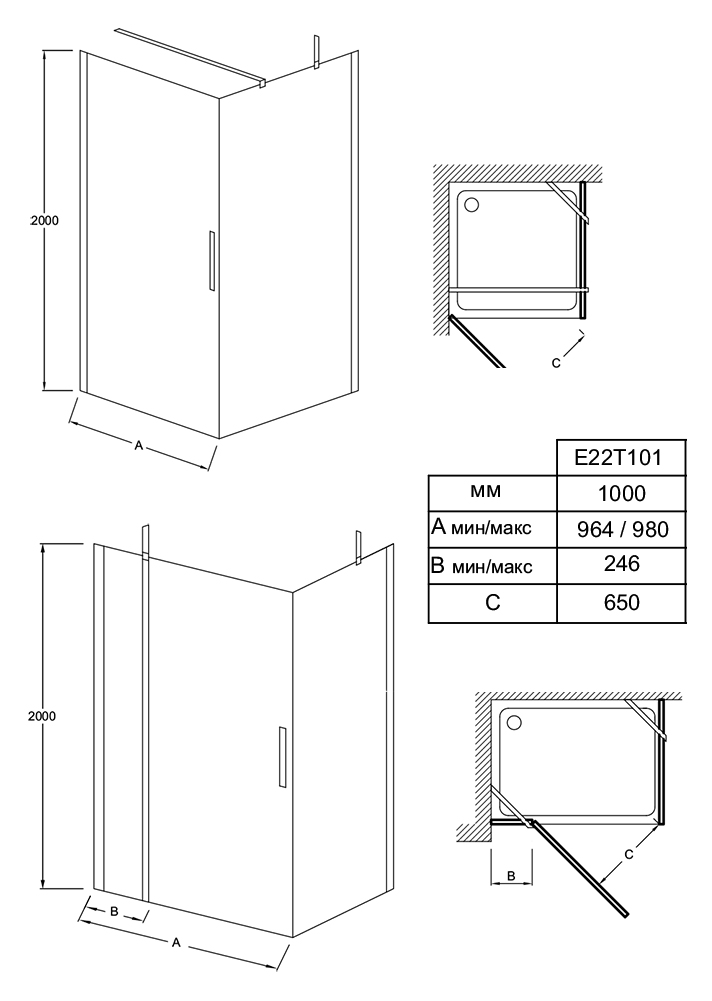 2000

A

C

| | E22T101 |
|---|---|
| мм | 1000 |
| A мин/макс | 964 / 980 |
| B мин/макс | 246 |
| C | 650 |

2000

B

A

B

C