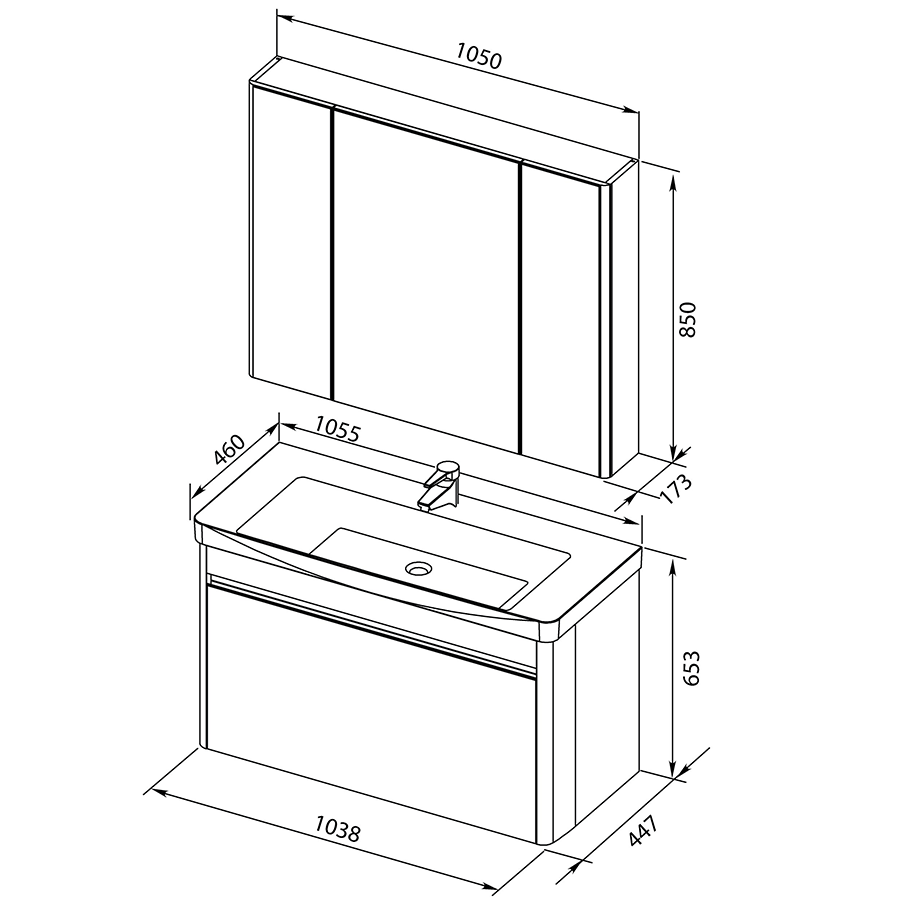 1050
850
173
460
1055
653
1038
447