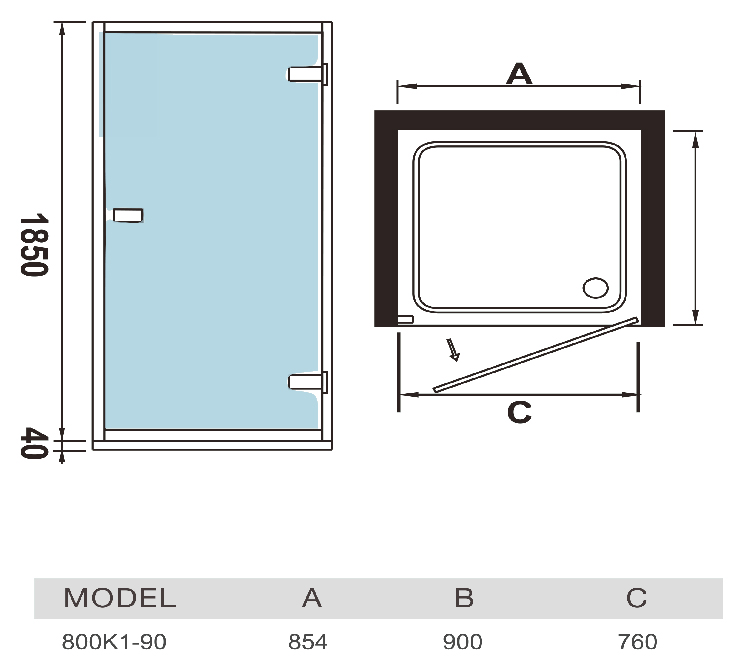 1850

40

A

C

| MODEL | A | B | C |
|---|---|---|---|
| 800K1-90 | 854 | 900 | 760 |