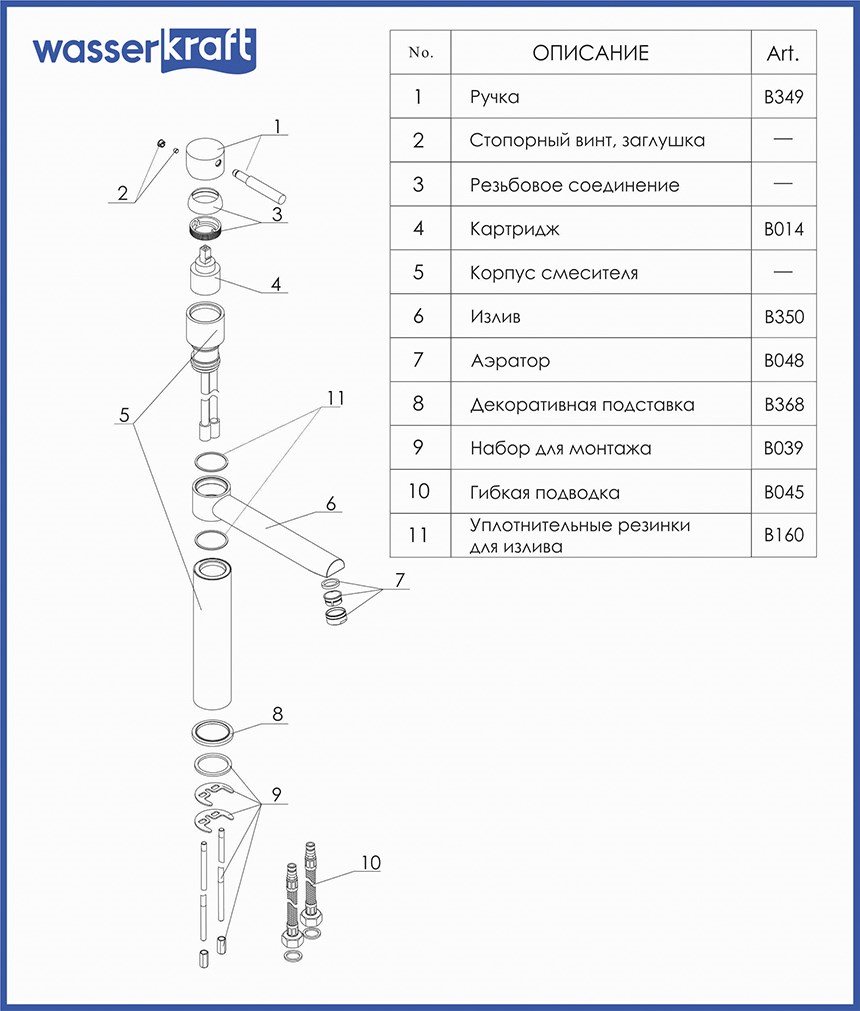 wasserkraft

| No. | ОПИСАНИЕ | Art. |
|---|---|---|
| 1 | Ручка | B349 |
| 2 | Стопорный винт, заглушка | — |
| 3 | Резьбовое соединение | — |
| 4 | Картридж | B014 |
| 5 | Корпус смесителя | — |
| 6 | Излив | B350 |
| 7 | Аэратор | B048 |
| 8 | Декоративная подставка | B368 |
| 9 | Набор для монтажа | B039 |
| 10 | Гибкая подводка | B045 |
| 11 | Уплотнительные резинки для излива | B160 |

1
2
3
4
5
11
6
7
8
9
10