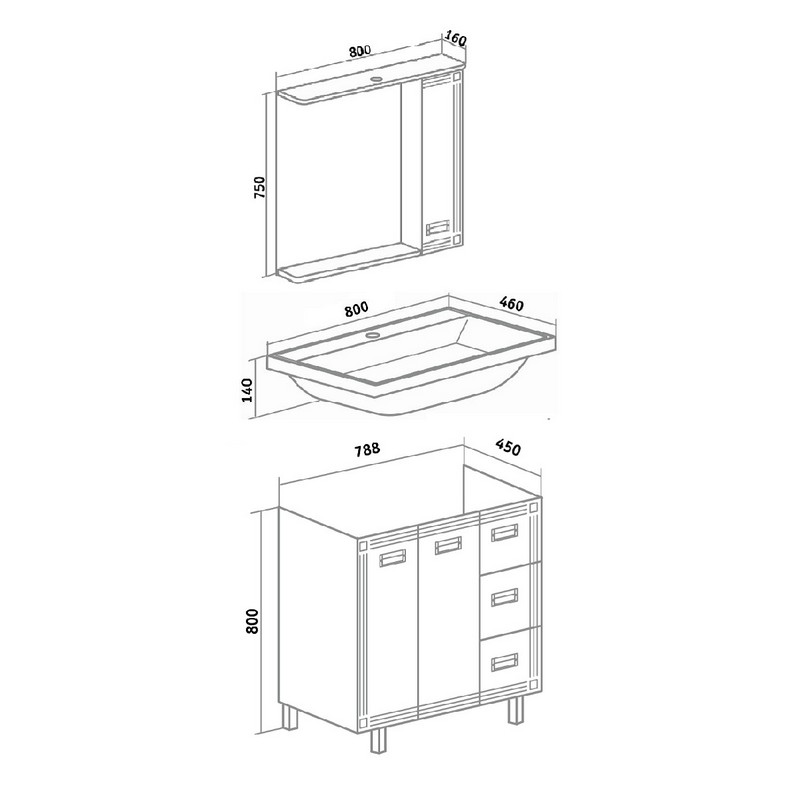 800
160
750
800
460
140
788
450
800