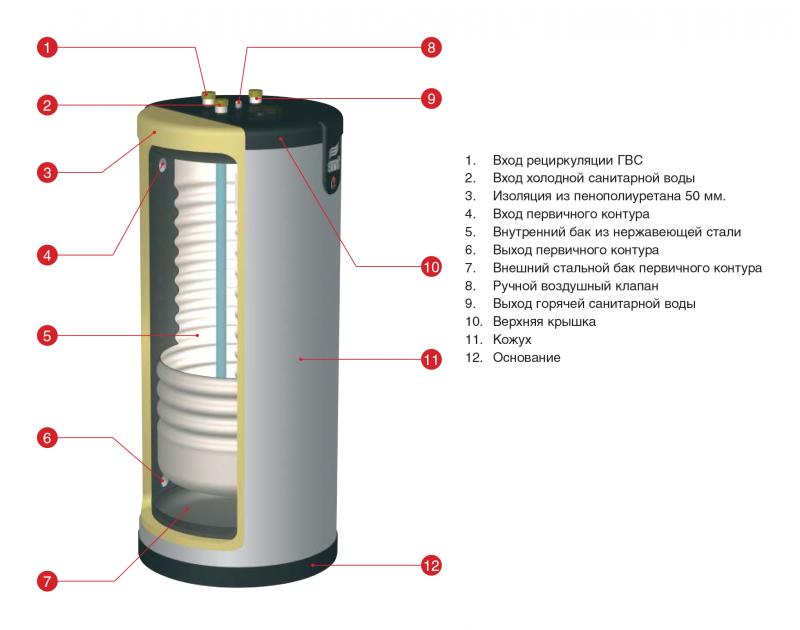 1
2
3
4
5
6
7
8
9
10
11
12

1. Вход рециркуляции ГВС
2. Вход холодной санитарной воды
3. Изоляция из пенополиуретана 50 мм.
4. Вход первичного контура
5. Внутренний бак из нержавеющей стали
6. Выход первичного контура
7. Внешний стальной бак первичного контура
8. Ручной воздушный клапан
9. Выход горячей санитарной воды
10. Верхняя крышка
11. Кожух
12. Основание