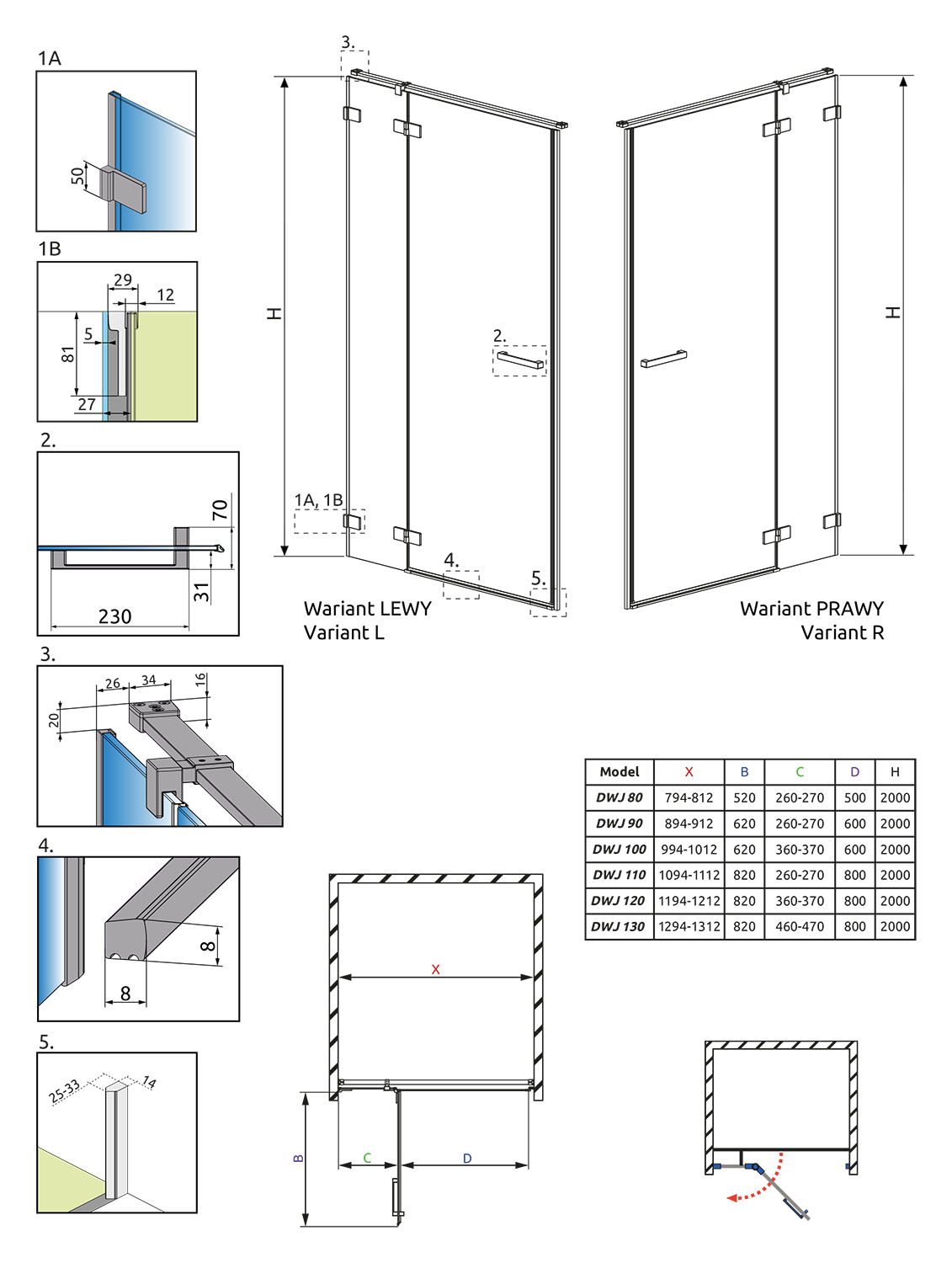 1A

50

1B

29

12

5

81

27

2.

70

31

230

3.

26

34

16

20

4.

8

8

5.

25-33

14

3.

H

2.

1A, 1B

4.

5.

Wariant LEWY
Variant L

H

Wariant PRAWY
Variant R

| Model | X | B | C | D | H |
|---|---|---|---|---|---|
| DWJ 80 | 794-812 | 520 | 260-270 | 500 | 2000 |
| DWJ 90 | 894-912 | 620 | 260-270 | 600 | 2000 |
| DWJ 100 | 994-1012 | 620 | 360-370 | 600 | 2000 |
| DWJ 110 | 1094-1112 | 820 | 260-270 | 800 | 2000 |
| DWJ 120 | 1194-1212 | 820 | 360-370 | 800 | 2000 |
| DWJ 130 | 1294-1312 | 820 | 460-470 | 800 | 2000 |

X

B

C

D