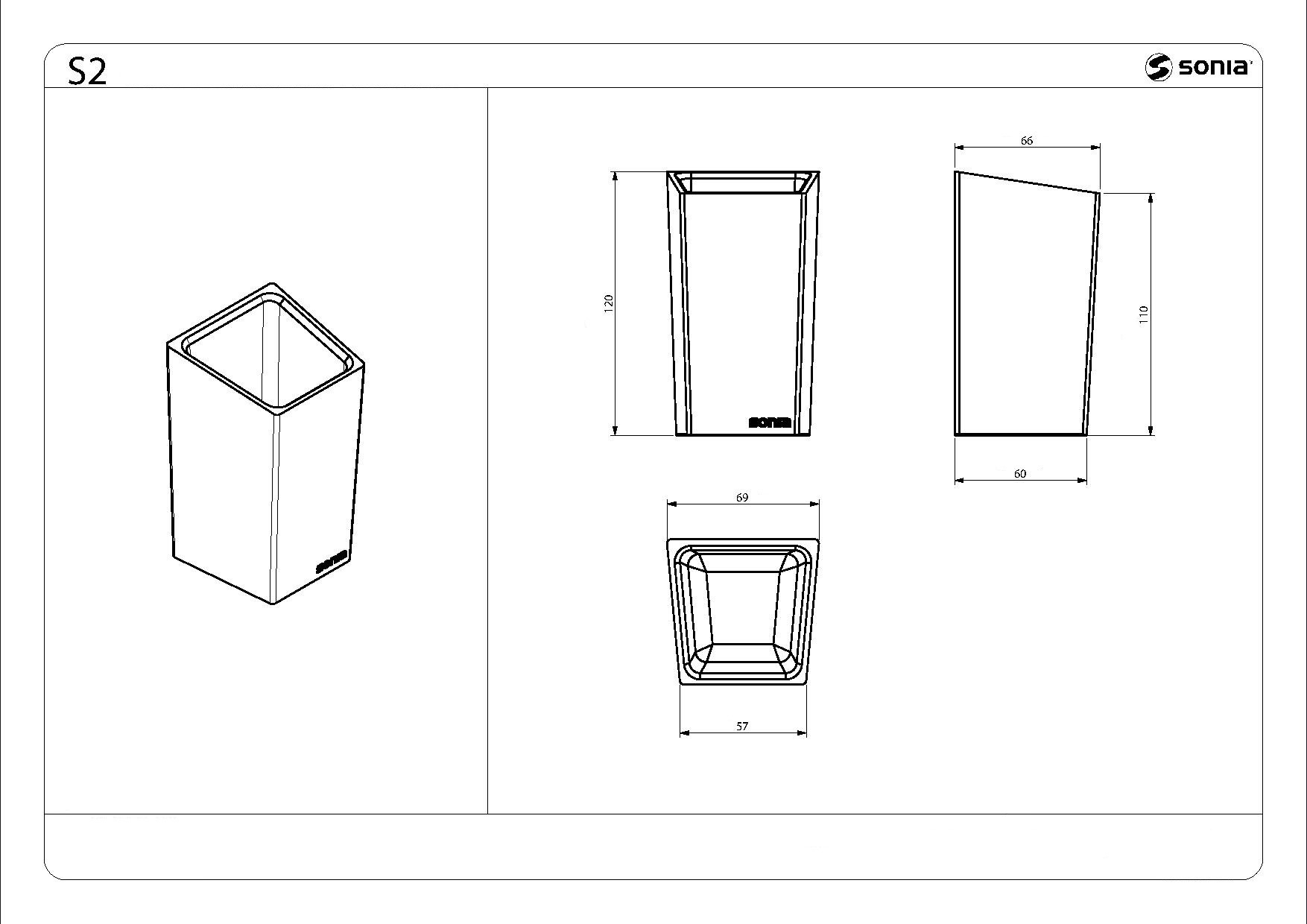 S2

sonia

sonia

120

sonia

66

110

60

69

57