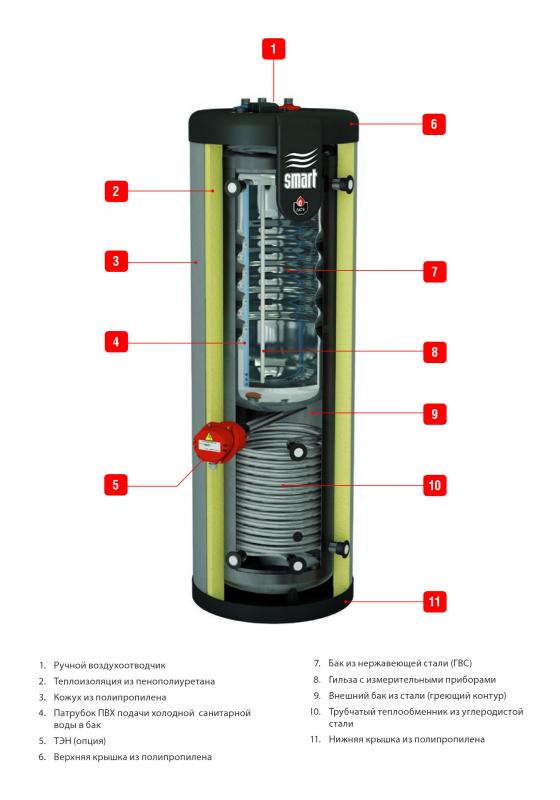 1

6

2

smart

ACV

3

7

4

8

9

5

10

11

1. Ручной воздухоотводчик
2. Теплоизоляция из пенополиуретана
3. Кожух из полипропилена
4. Патрубок ПВХ подачи холодной санитарной воды в бак
5. ТЭН (опция)
6. Верхняя крышка из полипропилена

7. Бак из нержавеющей стали (ГВС)
8. Гильза с измерительными приборами
9. Внешний бак из стали (греющий контур)
10. Трубчатый теплообменник из углеродистой стали
11. Нижняя крышка из полипропилена