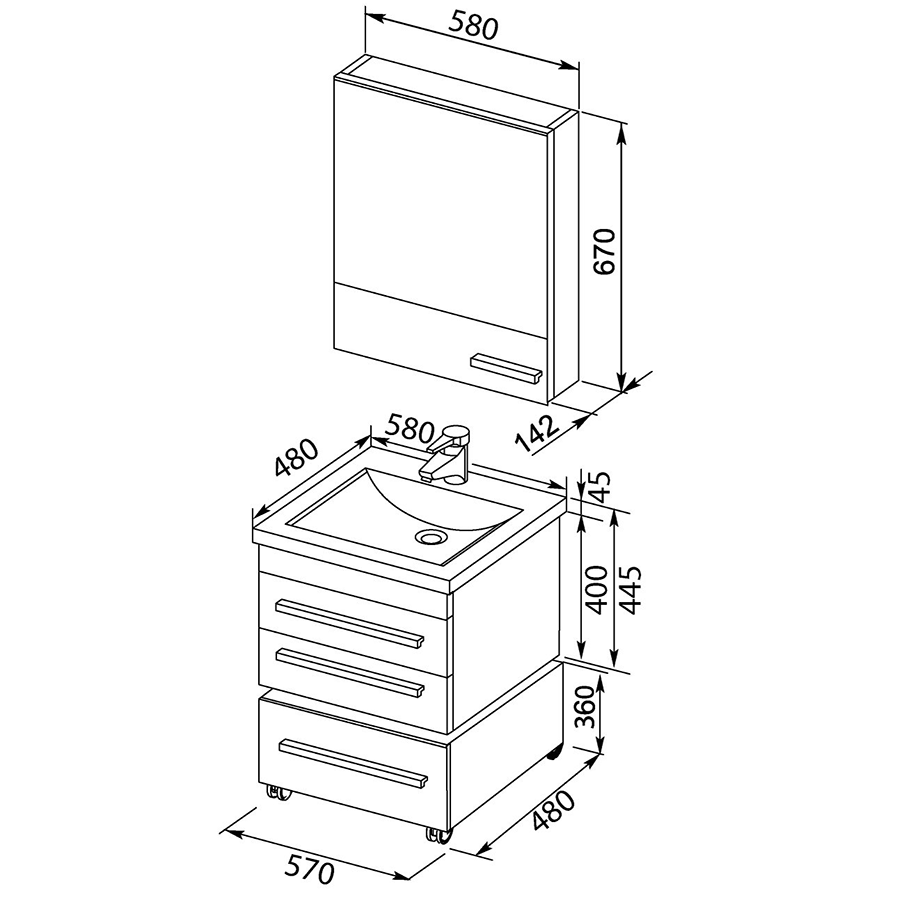 580
670
142
480
580
45
400
445
360
480
570