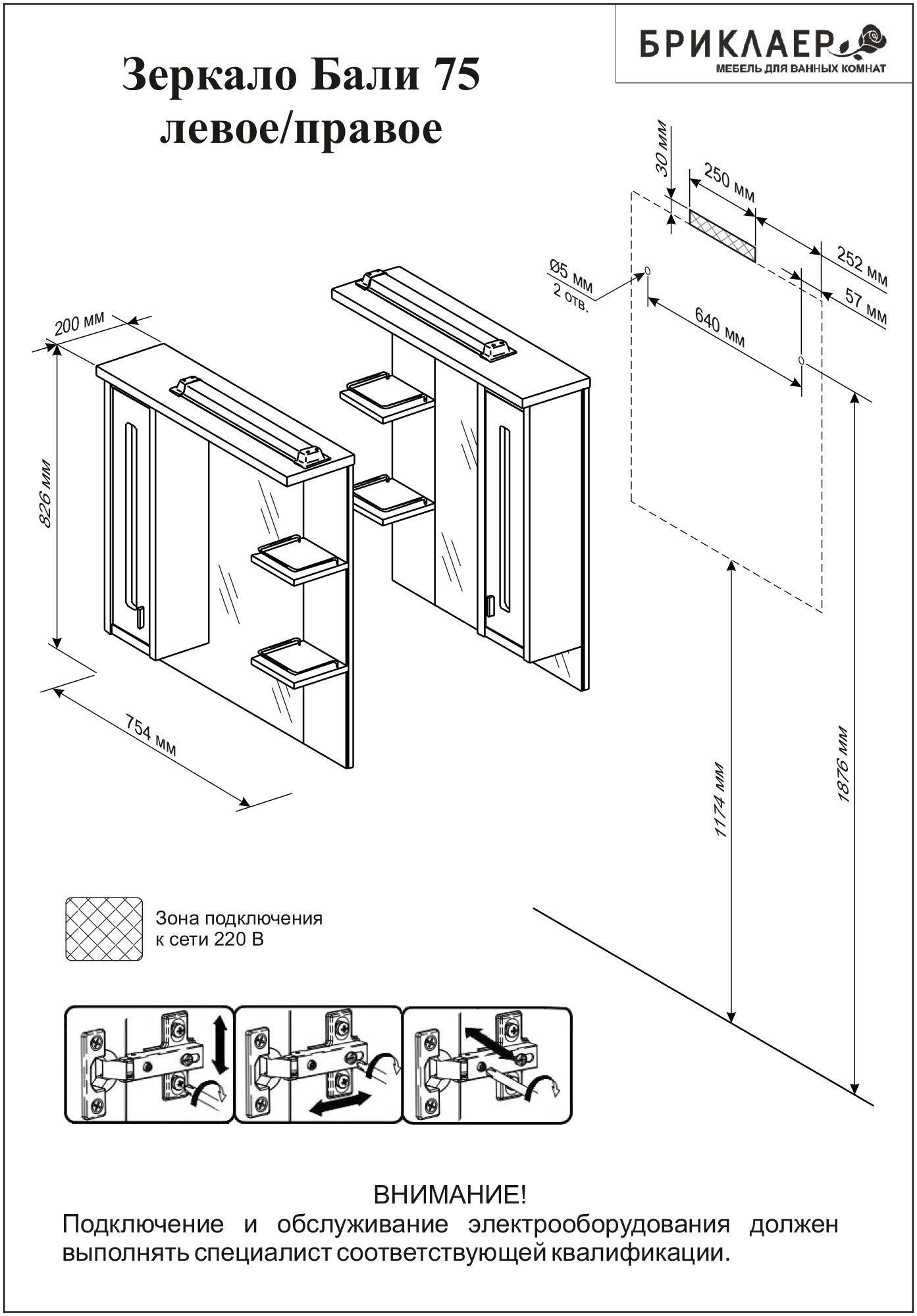 БРИКЛАЕР
МЕБЕЛЬ ДЛЯ ВАННЫХ КОМНАТ

Зеркало Бали 75
левое/правое

30 мм
250 мм
252 мм
57 мм
Ø5 мм
2 отв.
640 мм
200 мм
826 мм
754 мм
1174 мм
1876 мм

Зона подключения к сети 220 В

ВНИМАНИЕ!
Подключение и обслуживание электрооборудования должен выполнять специалист соответствующей квалификации.