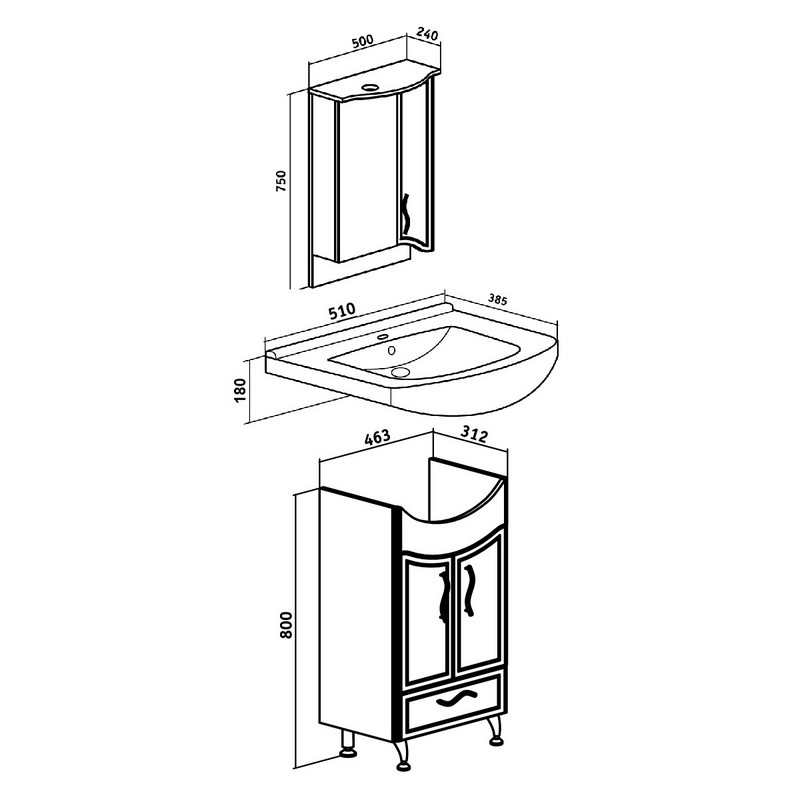 500
240
750
510
385
180
463
312
800