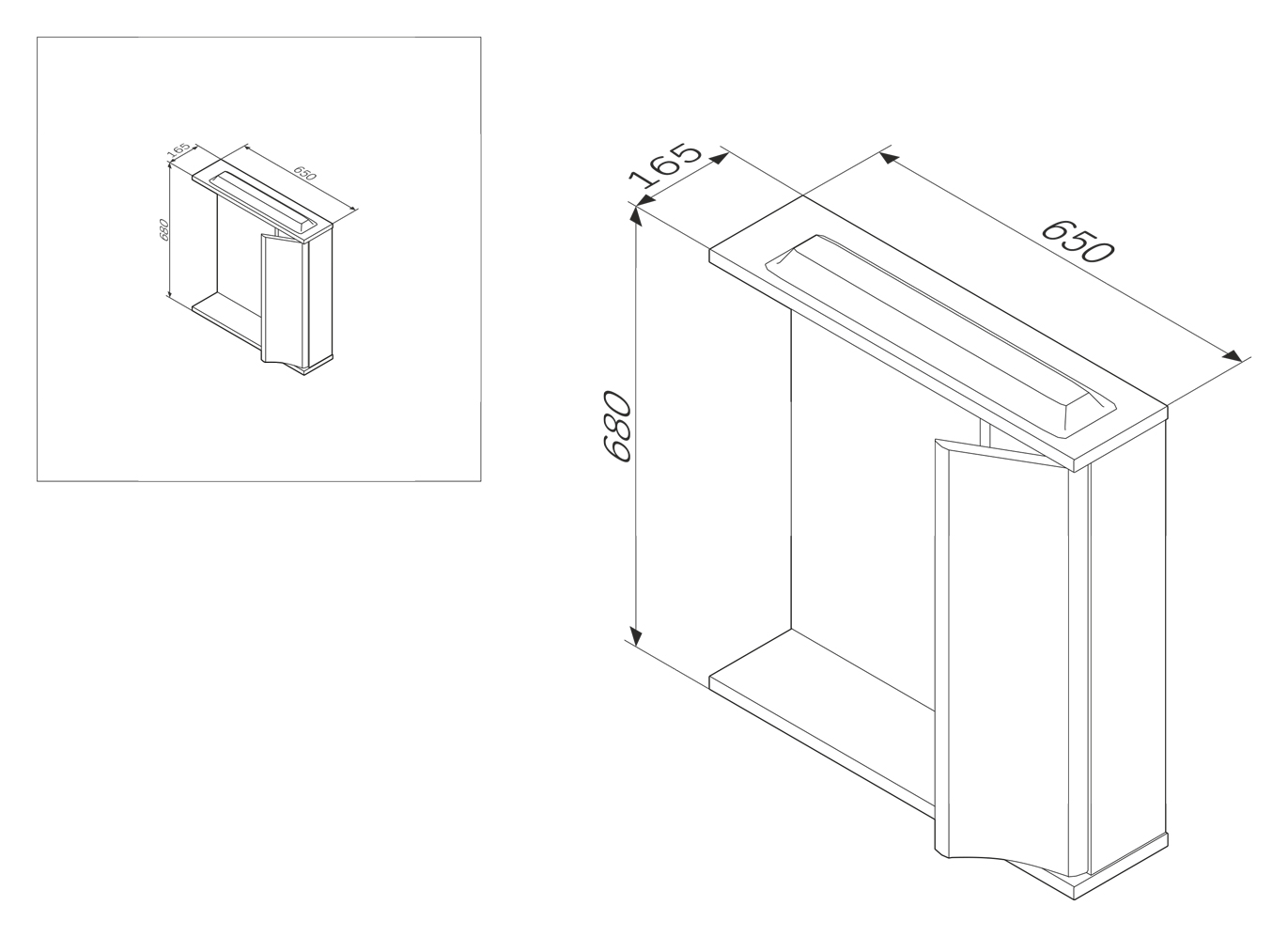 165
650
680

165
650
680