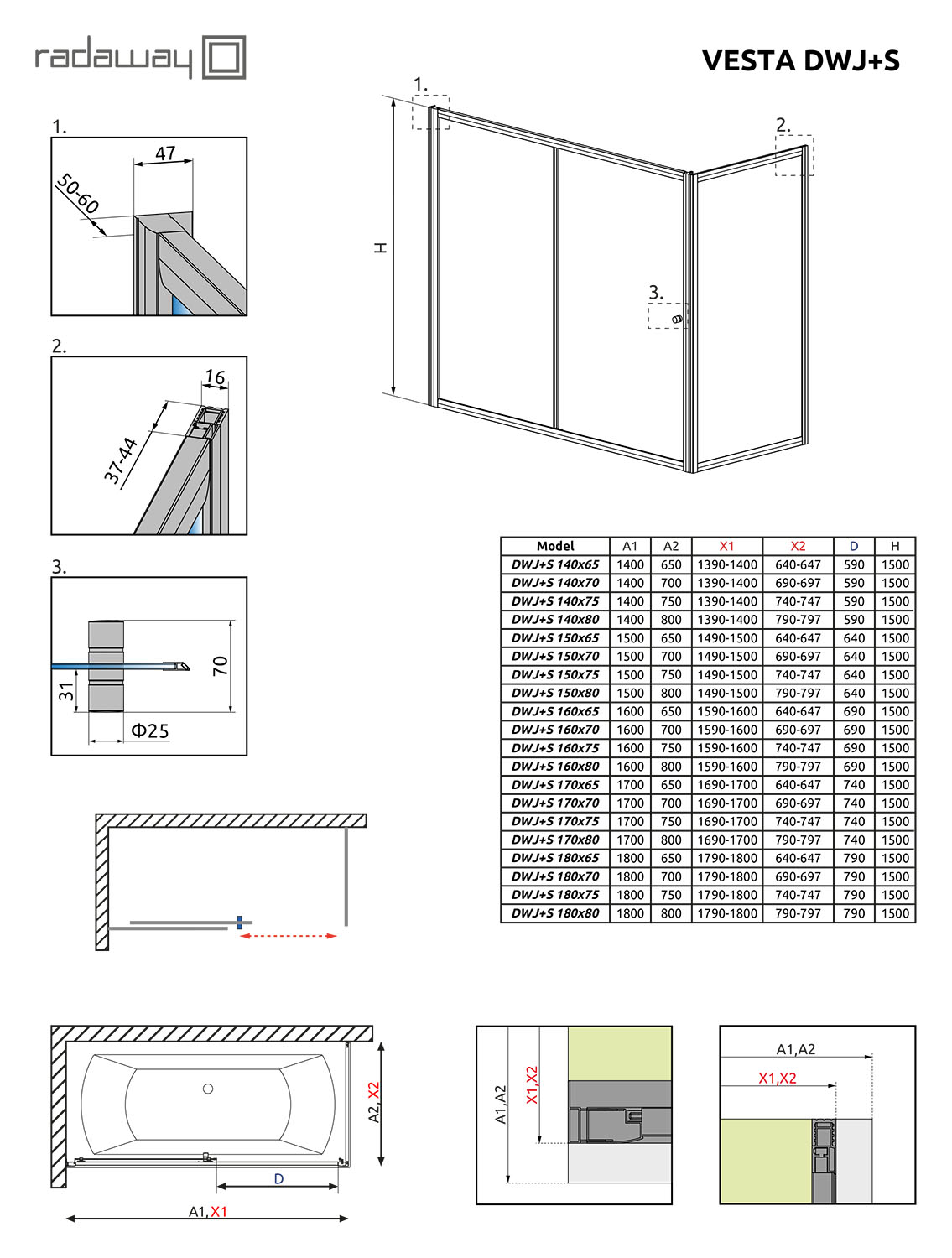 radaway

VESTA DWJ+S

1.
47
50-60

2.
16
37-44

3.
70
31
Φ25

1.
2.
3.
H

| Model | A1 | A2 | X1 | X2 | D | H |
|---|---|---|---|---|---|---|
| DWJ+S 140x65 | 1400 | 650 | 1390-1400 | 640-647 | 590 | 1500 |
| DWJ+S 140x70 | 1400 | 700 | 1390-1400 | 690-697 | 590 | 1500 |
| DWJ+S 140x75 | 1400 | 750 | 1390-1400 | 740-747 | 590 | 1500 |
| DWJ+S 140x80 | 1400 | 800 | 1390-1400 | 790-797 | 590 | 1500 |
| DWJ+S 150x65 | 1500 | 650 | 1490-1500 | 640-647 | 640 | 1500 |
| DWJ+S 150x70 | 1500 | 700 | 1490-1500 | 690-697 | 640 | 1500 |
| DWJ+S 150x75 | 1500 | 750 | 1490-1500 | 740-747 | 640 | 1500 |
| DWJ+S 150x80 | 1500 | 800 | 1490-1500 | 790-797 | 640 | 1500 |
| DWJ+S 160x65 | 1600 | 650 | 1590-1600 | 640-647 | 690 | 1500 |
| DWJ+S 160x70 | 1600 | 700 | 1590-1600 | 690-697 | 690 | 1500 |
| DWJ+S 160x75 | 1600 | 750 | 1590-1600 | 740-747 | 690 | 1500 |
| DWJ+S 160x80 | 1600 | 800 | 1590-1600 | 790-797 | 690 | 1500 |
| DWJ+S 170x65 | 1700 | 650 | 1690-1700 | 640-647 | 740 | 1500 |
| DWJ+S 170x70 | 1700 | 700 | 1690-1700 | 690-697 | 740 | 1500 |
| DWJ+S 170x75 | 1700 | 750 | 1690-1700 | 740-747 | 740 | 1500 |
| DWJ+S 170x80 | 1700 | 800 | 1690-1700 | 790-797 | 740 | 1500 |
| DWJ+S 180x65 | 1800 | 650 | 1790-1800 | 640-647 | 790 | 1500 |
| DWJ+S 180x70 | 1800 | 700 | 1790-1800 | 690-697 | 790 | 1500 |
| DWJ+S 180x75 | 1800 | 750 | 1790-1800 | 740-747 | 790 | 1500 |
| DWJ+S 180x80 | 1800 | 800 | 1790-1800 | 790-797 | 790 | 1500 |

A2, X2
D
A1, X1

A1,A2
X1,X2

A1,A2
X1,X2