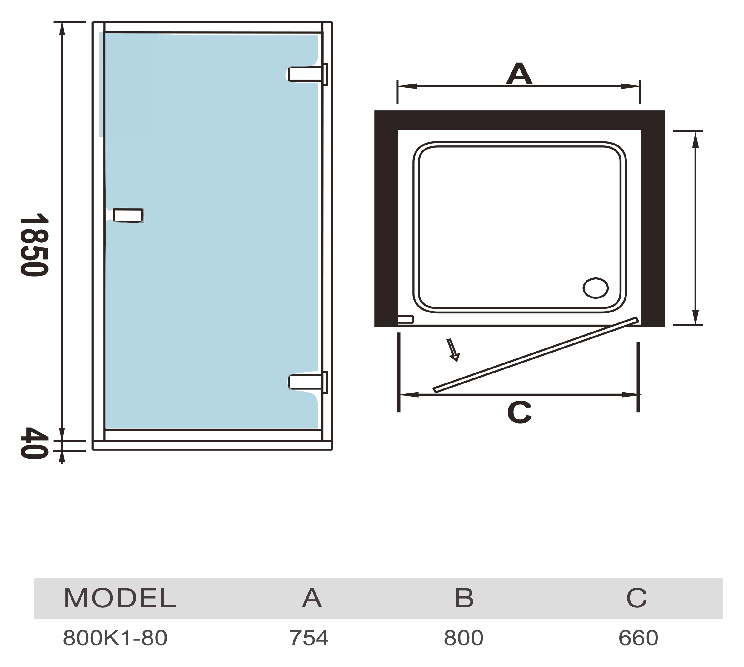 1850

40

A

C

| MODEL | A | B | C |
|---|---|---|---|
| 800K1-80 | 754 | 800 | 660 |