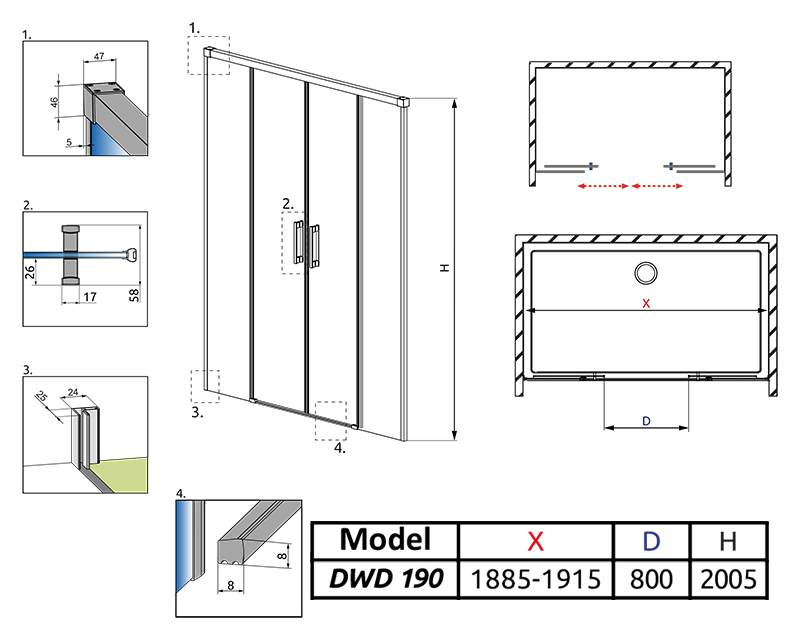 1.
47
46
5

2.
26
17
58

3.
25
24

4.
8
8

1.
2.
3.
4.
H

X

D

| Model | X | D | H |
|---|---|---|---|
| DWD 190 | 1885-1915 | 800 | 2005 |