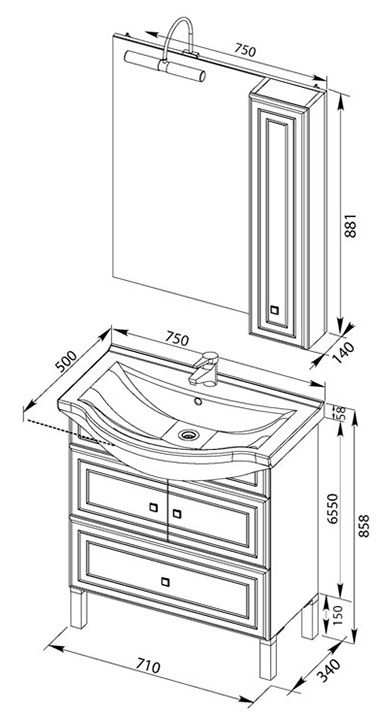 750
881
140
750
500
58
6550
858
150
710
340