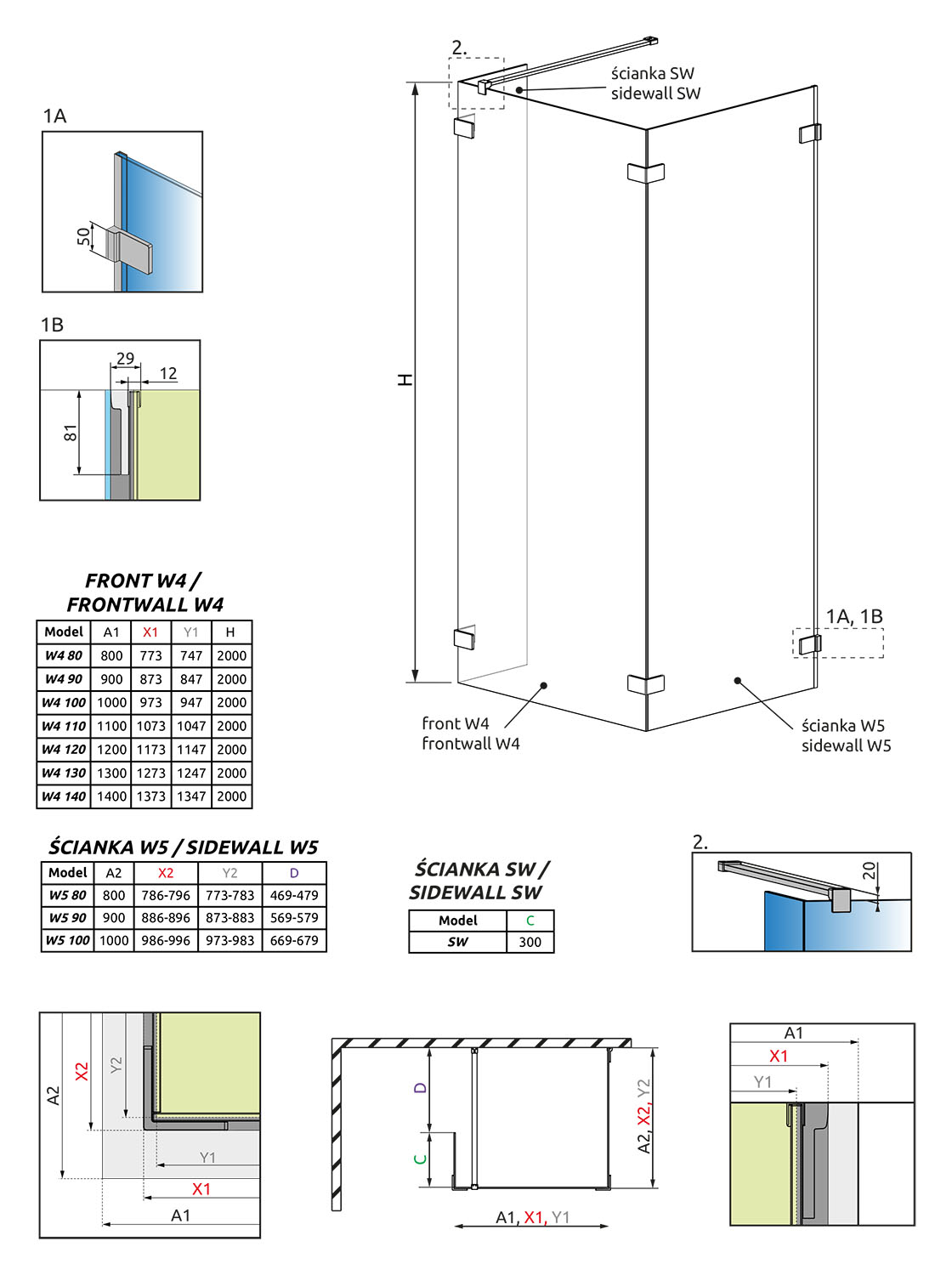 1A

50

1B

29

12

81

2.

ścianka SW
sidewall SW

H

1A, 1B

front W4
frontwall W4

ścianka W5
sidewall W5

FRONT W4 /
FRONTWALL W4

| Model | A1 | X1 | Y1 | H |
|---|---|---|---|---|
| W4 80 | 800 | 773 | 747 | 2000 |
| W4 90 | 900 | 873 | 847 | 2000 |
| W4 100 | 1000 | 973 | 947 | 2000 |
| W4 110 | 1100 | 1073 | 1047 | 2000 |
| W4 120 | 1200 | 1173 | 1147 | 2000 |
| W4 130 | 1300 | 1273 | 1247 | 2000 |
| W4 140 | 1400 | 1373 | 1347 | 2000 |

ŚCIANKA W5 / SIDEWALL W5

| Model | A2 | X2 | Y2 | D |
|---|---|---|---|---|
| W5 80 | 800 | 786-796 | 773-783 | 469-479 |
| W5 90 | 900 | 886-896 | 873-883 | 569-579 |
| W5 100 | 1000 | 986-996 | 973-983 | 669-679 |

ŚCIANKA SW /
SIDEWALL SW

| Model | C |
|---|---|
| SW | 300 |

2.

20

A2

X2

Y2

Y1

X1

A1

D

C

A2, X2, Y2

A1, X1, Y1

A1

X1

Y1