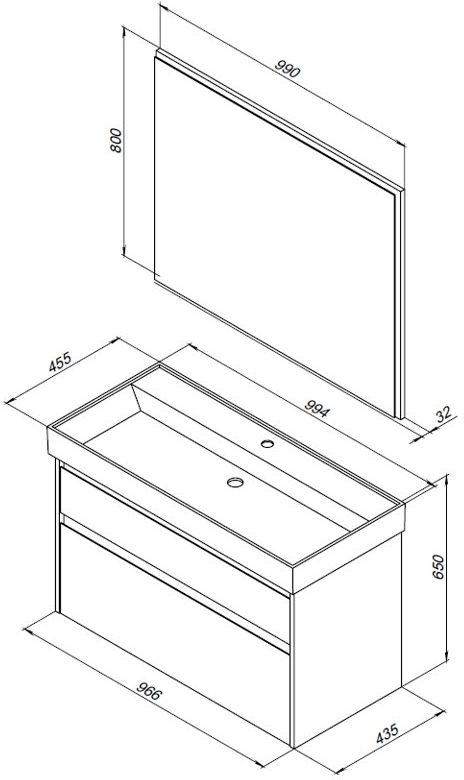 990
800
455
994
32
650
966
435