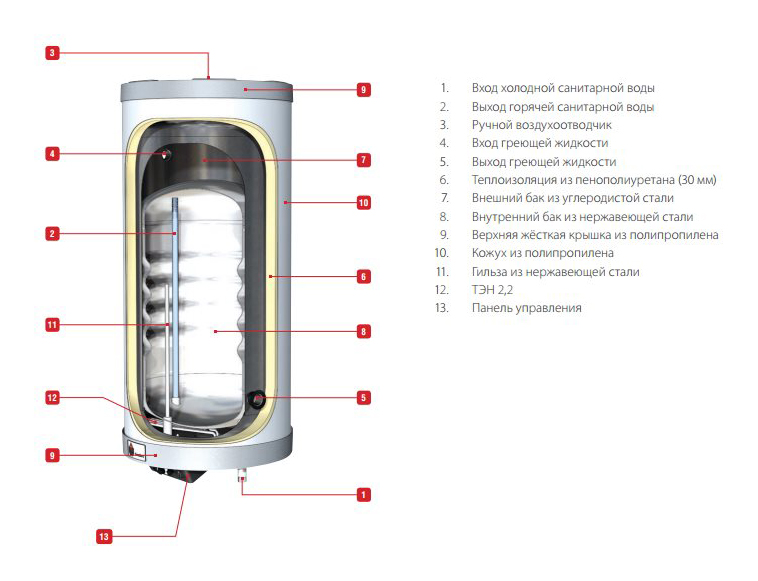 3
9
4
7
10
2
6
11
8
12
5
9
1
13

1. Вход холодной санитарной воды
2. Выход горячей санитарной воды
3. Ручной воздухоотводчик
4. Вход греющей жидкости
5. Выход греющей жидкости
6. Теплоизоляция из пенополиуретана (30 мм)
7. Внешний бак из углеродистой стали
8. Внутренний бак из нержавеющей стали
9. Верхняя жёсткая крышка из полипропилена
10. Кожух из полипропилена
11. Гильза из нержавеющей стали
12. ТЭН 2,2
13. Панель управления