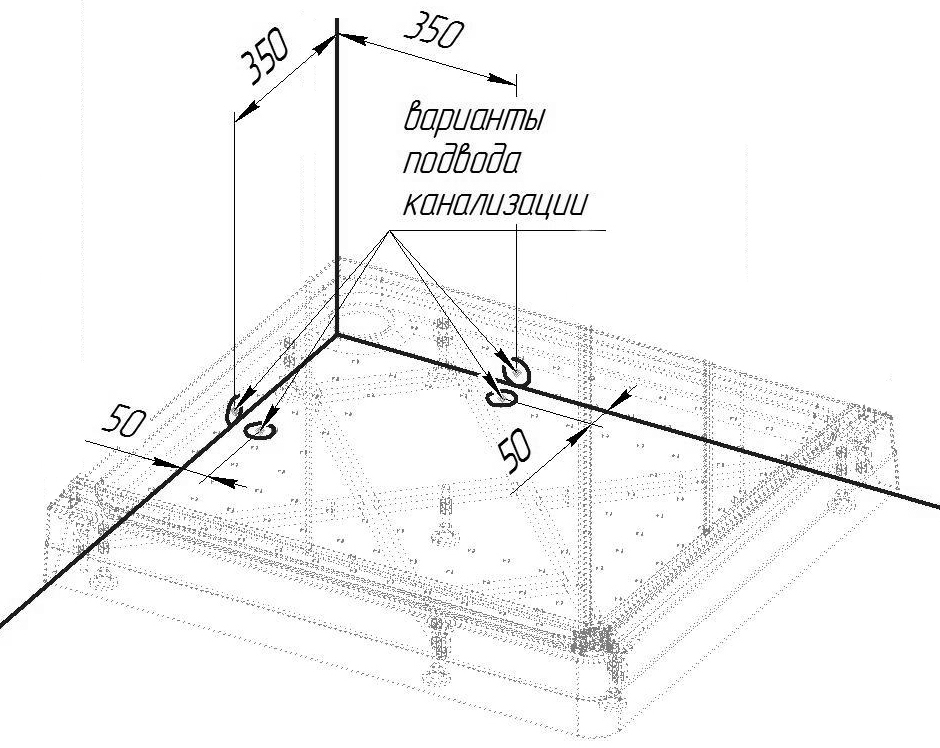 350
350
варианты
подвода
канализации
50
50