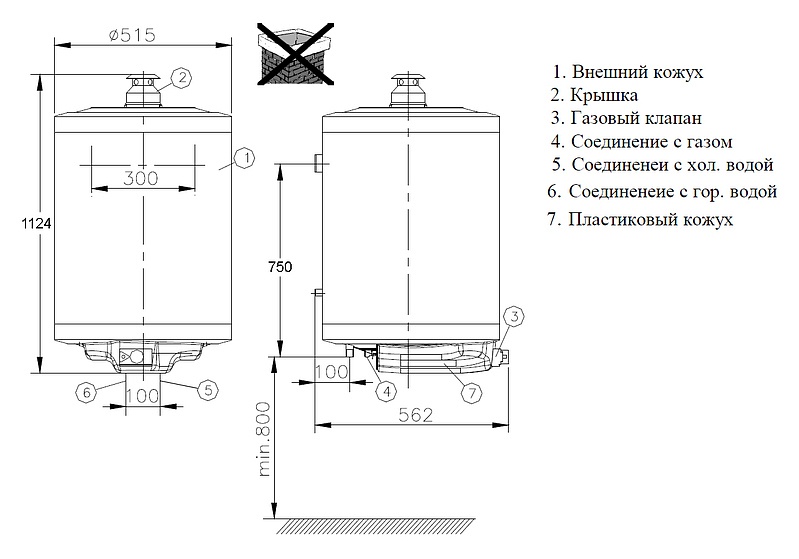 ø515

2

1

300

1124

6

100

5

750

3

100

4

7

562

min.800

1. Внешний кожух
2. Крышка
3. Газовый клапан
4. Соединение с газом
5. Соединенеи с хол. водой
6. Соединенеие с гор. водой
7. Пластиковый кожух