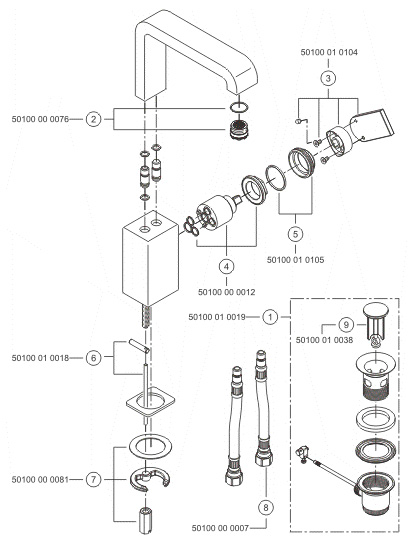 50100 01 0104
3
50100 00 0076
2
5
50100 01 0105
4
50100 00 0012
50100 01 0019
1
9
50100 01 0038
50100 01 0018
6
50100 00 0081
7
8
50100 00 0007