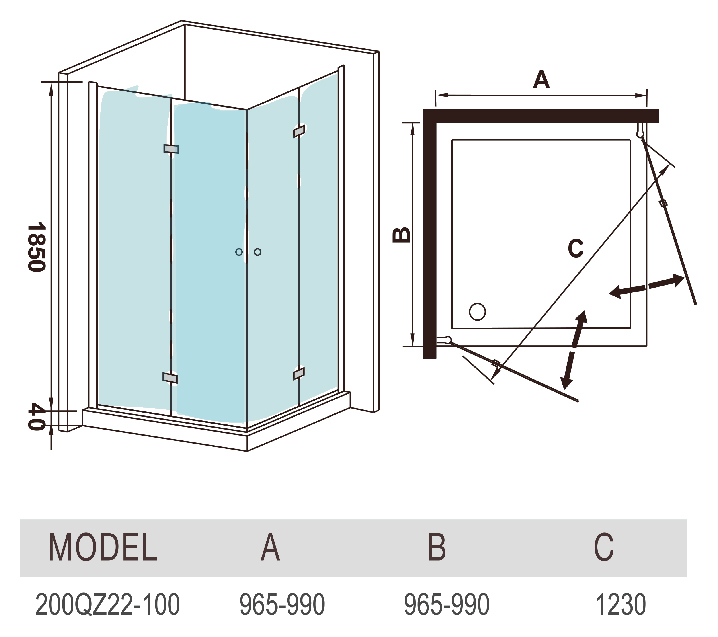 1850

40

A

B

C

| MODEL | A | B | C |
|---|---|---|---|
| 200QZ22-100 | 965-990 | 965-990 | 1230 |