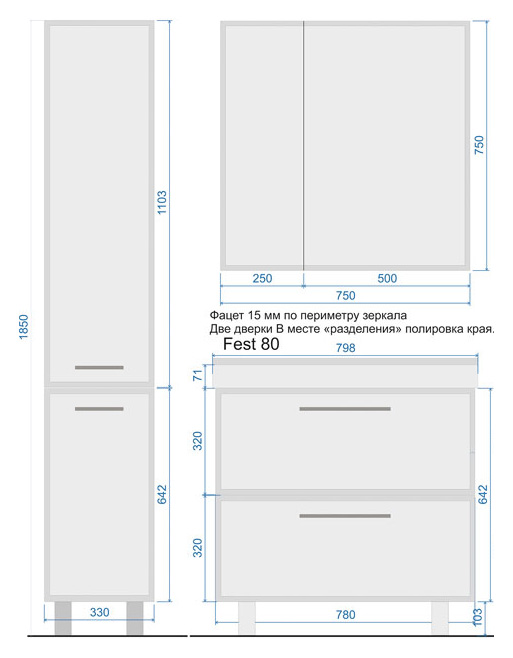 1850
1103
642
330
750
250
500
750
Фацет 15 мм по периметру зеркала
Две дверки В месте «разделения» полировка края.
Fest 80
798
71
320
320
642
780
103