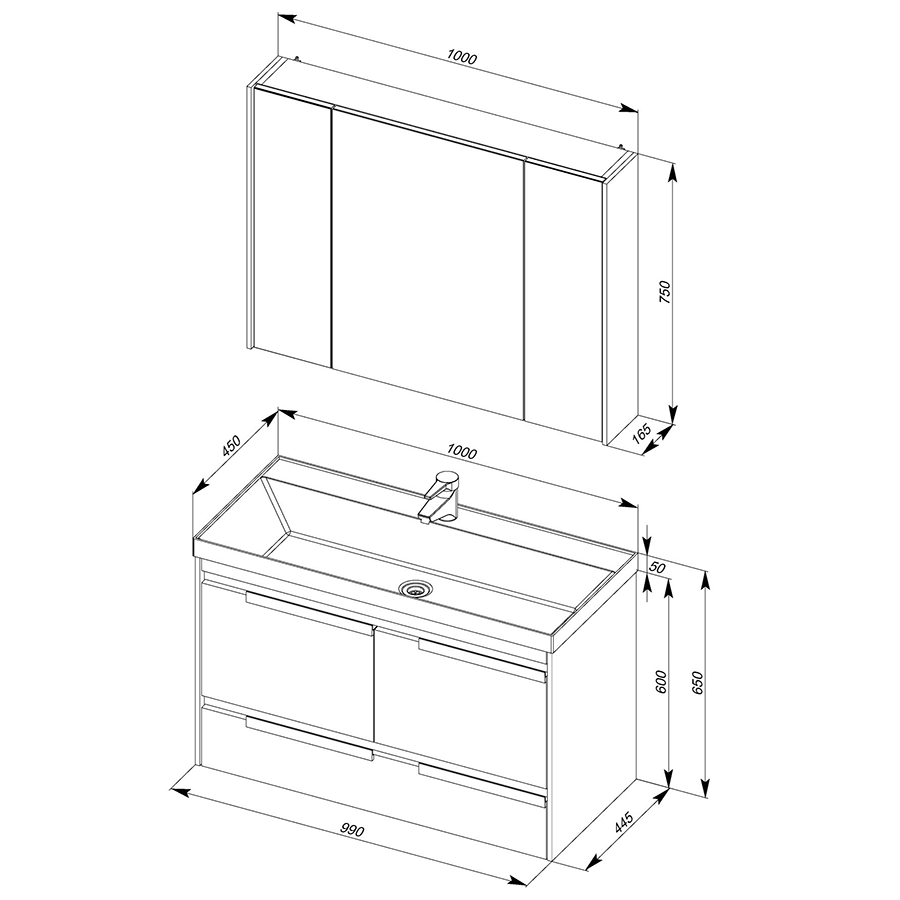 1000
750
165
450
1000
50
600
650
990
445