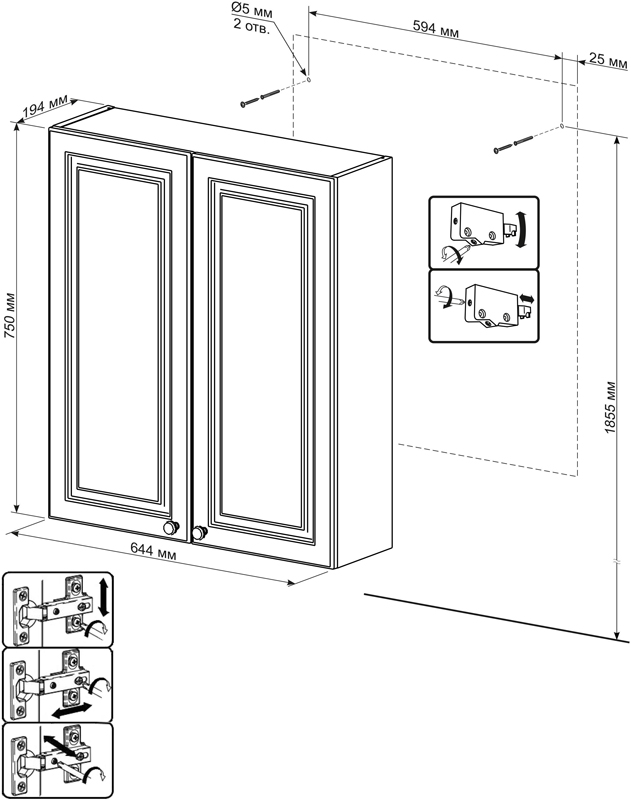 Ø5 мм
2 отв.

594 мм

25 мм

194 мм

750 мм

1855 мм

644 мм