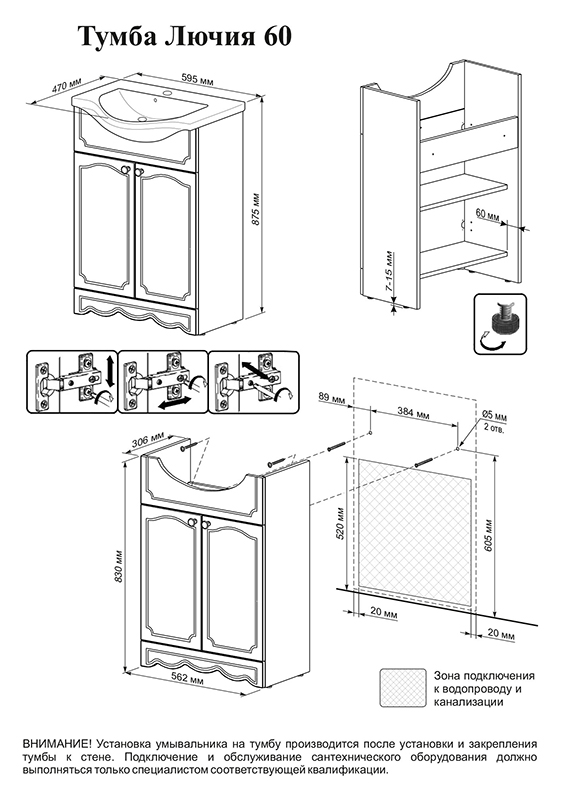 Тумба Лючия 60

470 мм
595 мм
875 мм

60 мм
7-15 мм

89 мм
384 мм
Ø5 мм
2 отв.

306 мм
830 мм
562 мм
520 мм
605 мм
20 мм
20 мм

Зона подключения к водопроводу и канализации

ВНИМАНИЕ! Установка умывальника на тумбу производится после установки и закрепления тумбы к стене. Подключение и обслуживание сантехнического оборудования должно выполняться только специалистом соответствующей квалификации.