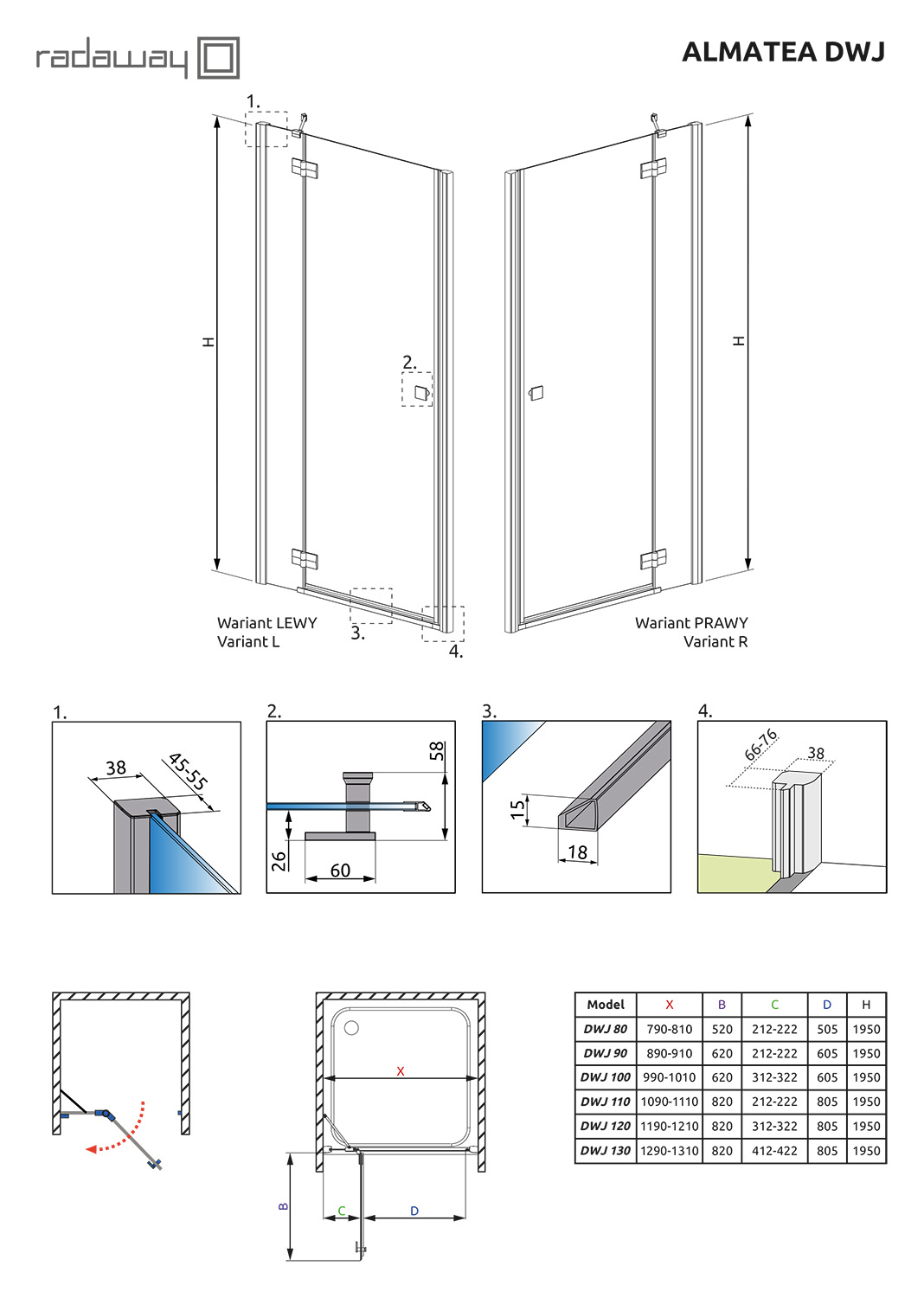 radaway

ALMATEA DWJ

1.

H

2.

H

Wariant LEWY
Variant L

3.

4.

Wariant PRAWY
Variant R

1.

38

45-55

2.

58

26

60

3.

15

18

4.

66-76

38

X

B

C

D

| Model | X | B | C | D | H |
|---|---|---|---|---|---|
| DWJ 80 | 790-810 | 520 | 212-222 | 505 | 1950 |
| DWJ 90 | 890-910 | 620 | 212-222 | 605 | 1950 |
| DWJ 100 | 990-1010 | 620 | 312-322 | 605 | 1950 |
| DWJ 110 | 1090-1110 | 820 | 212-222 | 805 | 1950 |
| DWJ 120 | 1190-1210 | 820 | 312-322 | 805 | 1950 |
| DWJ 130 | 1290-1310 | 820 | 412-422 | 805 | 1950 |