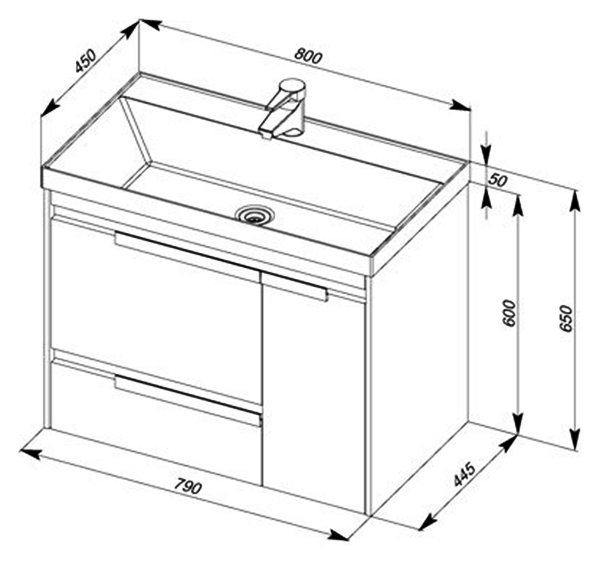 450
800
50
600
650
790
445