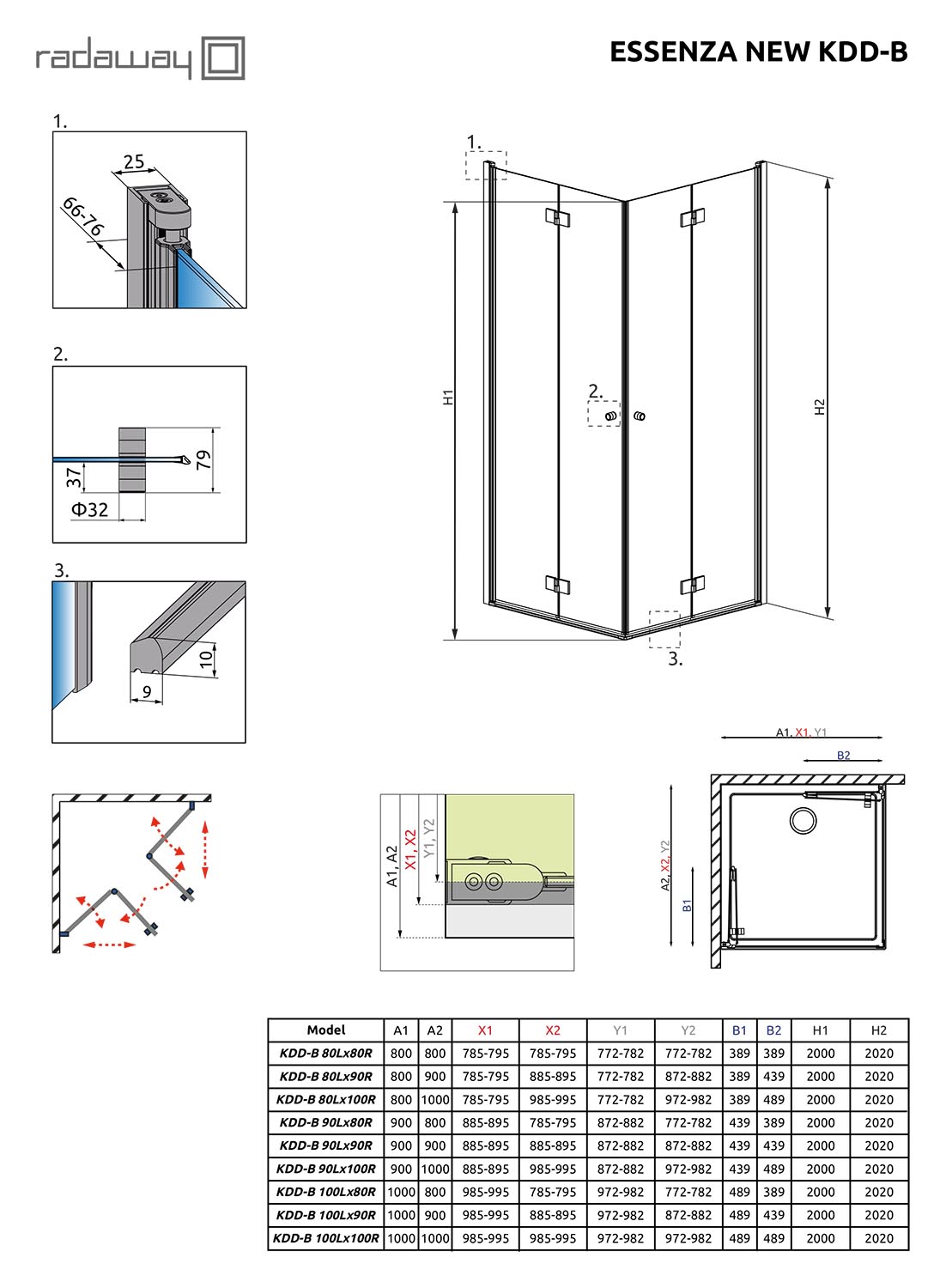 radaway

ESSENZA NEW KDD-B

1.

25

66-76

2.

37

79

Φ32

3.

10

9

1.

H1

2.

H2

3.

A1, A2

X1, X2

Y1, Y2

A1, X1, Y1

B2

A2, X2, Y2

B1

| Model | A1 | A2 | X1 | X2 | Y1 | Y2 | B1 | B2 | H1 | H2 |
|---|---|---|---|---|---|---|---|---|---|---|
| KDD-B 80Lx80R | 800 | 800 | 785-795 | 785-795 | 772-782 | 772-782 | 389 | 389 | 2000 | 2020 |
| KDD-B 80Lx90R | 800 | 900 | 785-795 | 885-895 | 772-782 | 872-882 | 389 | 439 | 2000 | 2020 |
| KDD-B 80Lx100R | 800 | 1000 | 785-795 | 985-995 | 772-782 | 972-982 | 389 | 489 | 2000 | 2020 |
| KDD-B 90Lx80R | 900 | 800 | 885-895 | 785-795 | 872-882 | 772-782 | 439 | 389 | 2000 | 2020 |
| KDD-B 90Lx90R | 900 | 900 | 885-895 | 885-895 | 872-882 | 872-882 | 439 | 439 | 2000 | 2020 |
| KDD-B 90Lx100R | 900 | 1000 | 885-895 | 985-995 | 872-882 | 972-982 | 439 | 489 | 2000 | 2020 |
| KDD-B 100Lx80R | 1000 | 800 | 985-995 | 785-795 | 972-982 | 772-782 | 489 | 389 | 2000 | 2020 |
| KDD-B 100Lx90R | 1000 | 900 | 985-995 | 885-895 | 972-982 | 872-882 | 489 | 439 | 2000 | 2020 |
| KDD-B 100Lx100R | 1000 | 1000 | 985-995 | 985-995 | 972-982 | 972-982 | 489 | 489 | 2000 | 2020 |