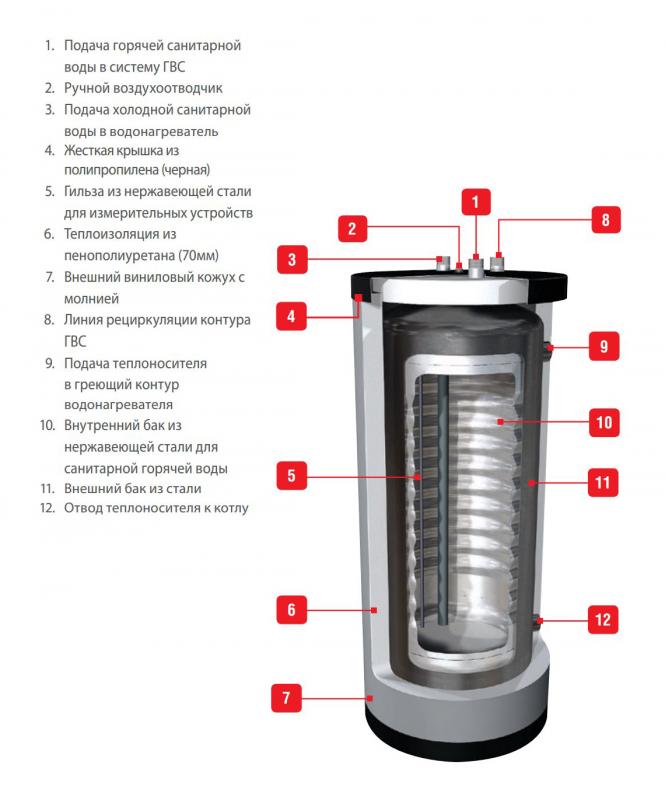 1. Подача горячей санитарной воды в систему ГВС
2. Ручной воздухоотводчик
3. Подача холодной санитарной воды в водонагреватель
4. Жесткая крышка из полипропилена (черная)
5. Гильза из нержавеющей стали для измерительных устройств
6. Теплоизоляция из пенополиуретана (70мм)
7. Внешний виниловый кожух с молнией
8. Линия рециркуляции контура ГВС
9. Подача теплоносителя в греющий контур водонагревателя
10. Внутренний бак из нержавеющей стали для санитарной горячей воды
11. Внешний бак из стали
12. Отвод теплоносителя к котлу

1
2
8
3
4
9
10
5
11
6
12
7