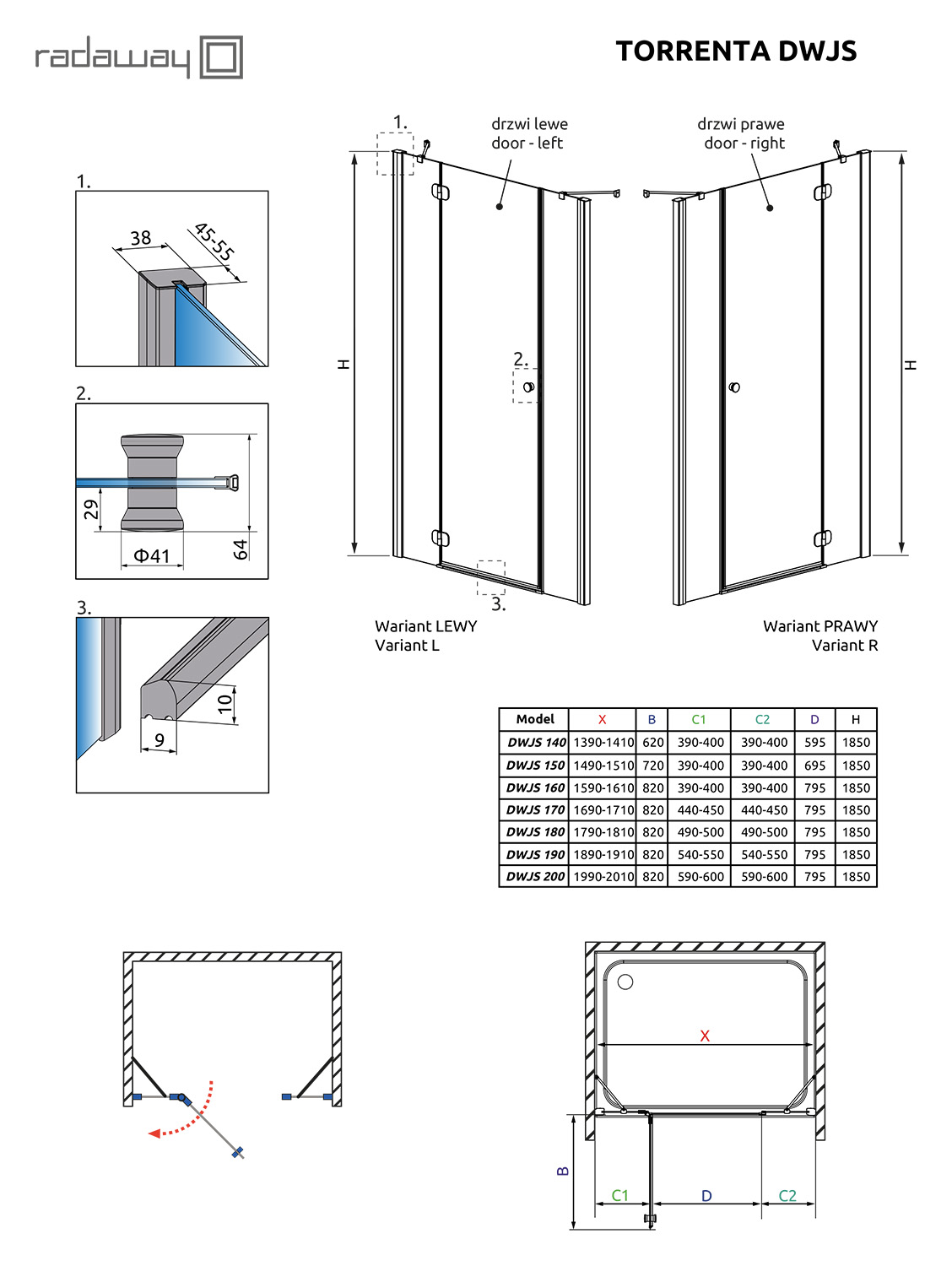 radaway

TORRENTA DWJS

1.

38

45-55

2.

29

Φ41

64

3.

10

9

1.

drzwi lewe
door - left

drzwi prawe
door - right

H

2.

H

3.

Wariant LEWY
Variant L

Wariant PRAWY
Variant R

| Model | X | B | C1 | C2 | D | H |
|---|---|---|---|---|---|---|
| DWJS 140 | 1390-1410 | 620 | 390-400 | 390-400 | 595 | 1850 |
| DWJS 150 | 1490-1510 | 720 | 390-400 | 390-400 | 695 | 1850 |
| DWJS 160 | 1590-1610 | 820 | 390-400 | 390-400 | 795 | 1850 |
| DWJS 170 | 1690-1710 | 820 | 440-450 | 440-450 | 795 | 1850 |
| DWJS 180 | 1790-1810 | 820 | 490-500 | 490-500 | 795 | 1850 |
| DWJS 190 | 1890-1910 | 820 | 540-550 | 540-550 | 795 | 1850 |
| DWJS 200 | 1990-2010 | 820 | 590-600 | 590-600 | 795 | 1850 |

X

B

C1

D

C2